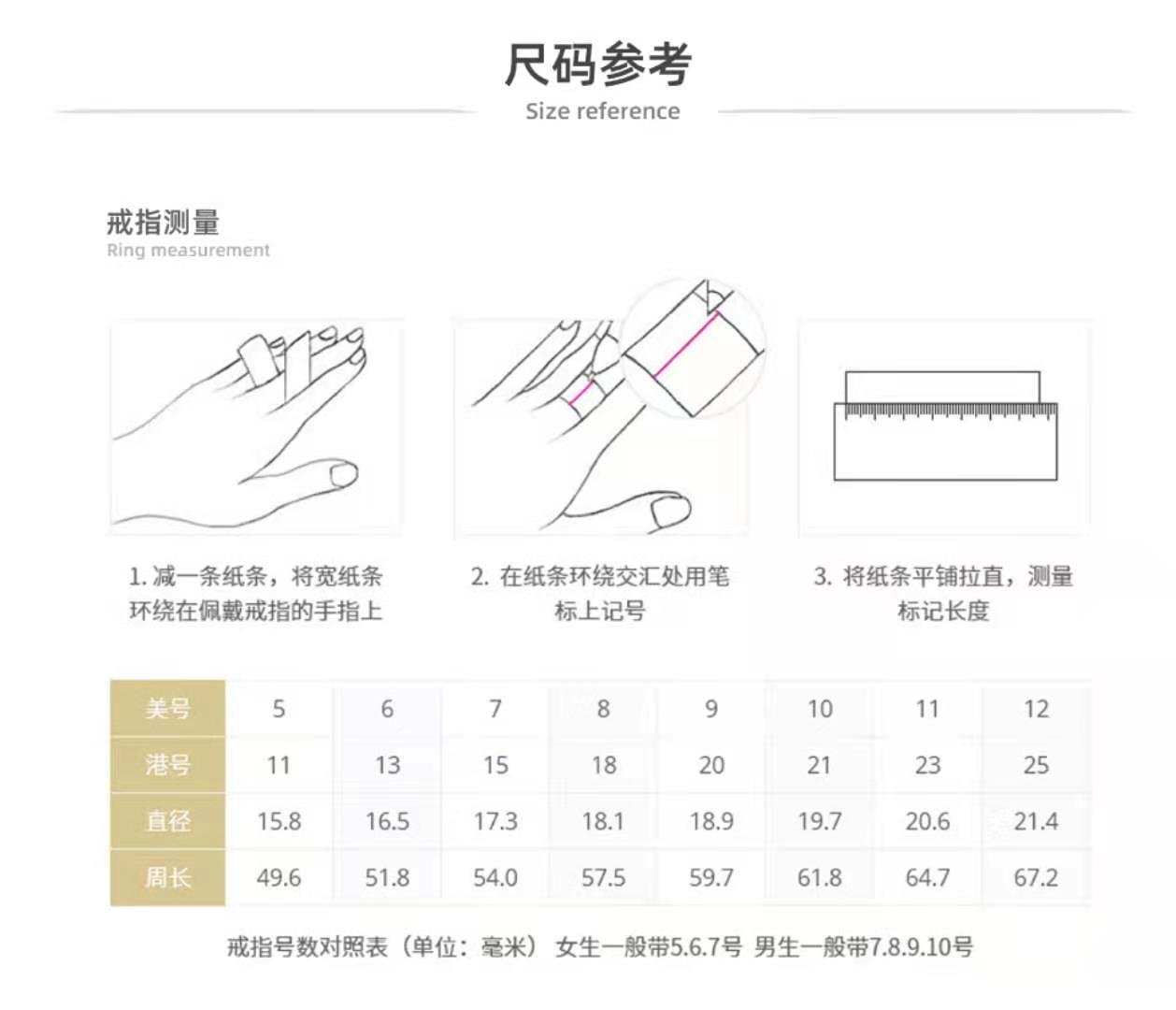 尺码参考
Size reference

戒指测量
Ring measurement

1. 减一条纸条，将宽纸条环绕在佩戴戒指的手指上

2. 在纸条环绕交汇处用笔标上记号

3. 将纸条平铺拉直，测量标记长度

| 美号 | 5 | 6 | 7 | 8 | 9 | 10 | 11 | 12 |
|---|---|---|---|---|---|---|---|---|
| 港号 | 11 | 13 | 15 | 18 | 20 | 21 | 23 | 25 |
| 直径 | 15.8 | 16.5 | 17.3 | 18.1 | 18.9 | 19.7 | 20.6 | 21.4 |
| 周长 | 49.6 | 51.8 | 54.0 | 57.5 | 59.7 | 61.8 | 64.7 | 67.2 |

戒指号数对照表（单位：毫米） 女生一般带5.6.7号 男生一般带7.8.9.10号