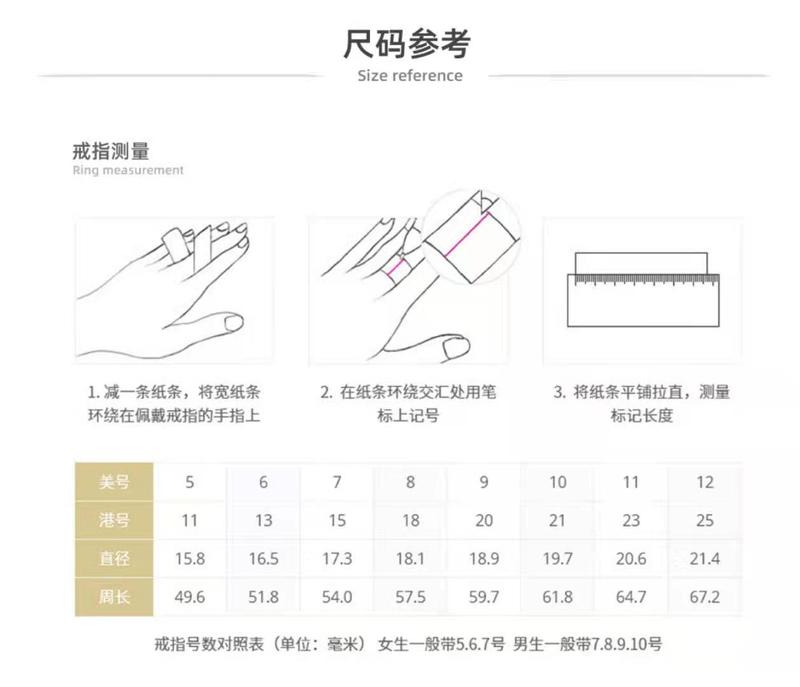 尺码参考
Size reference

戒指测量
Ring measurement

1. 减一条纸条，将宽纸条环绕在佩戴戒指的手指上

2. 在纸条环绕交汇处用笔标上记号

3. 将纸条平铺拉直，测量标记长度

| 美号 | 5 | 6 | 7 | 8 | 9 | 10 | 11 | 12 |
|---|---|---|---|---|---|---|---|---|
| 港号 | 11 | 13 | 15 | 18 | 20 | 21 | 23 | 25 |
| 直径 | 15.8 | 16.5 | 17.3 | 18.1 | 18.9 | 19.7 | 20.6 | 21.4 |
| 周长 | 49.6 | 51.8 | 54.0 | 57.5 | 59.7 | 61.8 | 64.7 | 67.2 |

戒指号数对照表（单位：毫米） 女生一般带5.6.7号 男生一般带7.8.9.10号