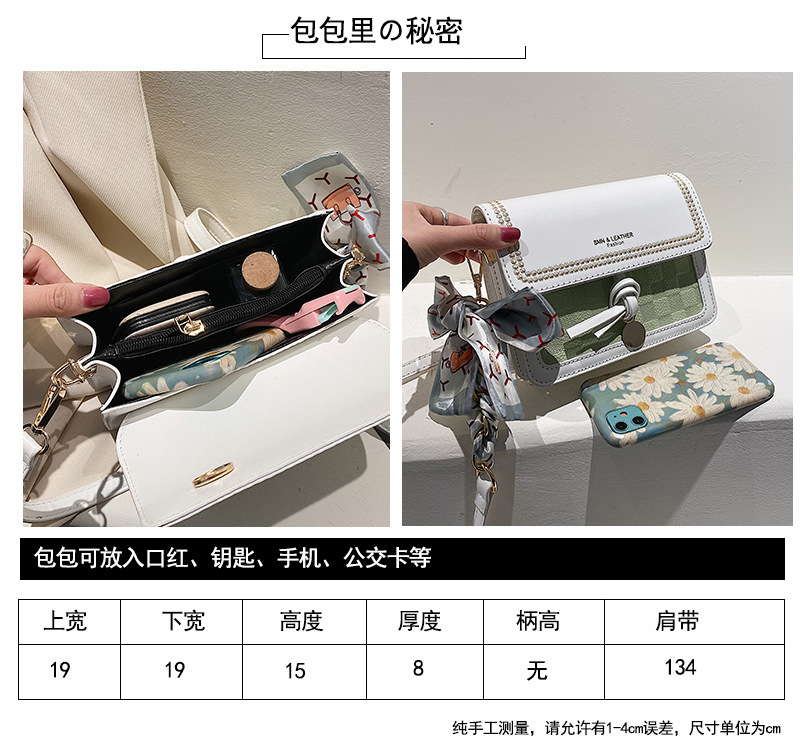 包包里の秘密

SMN & LEATHER
Fashion

包包可放入口红、钥匙、手机、公交卡等

| 上宽 | 下宽 | 高度 | 厚度 | 柄高 | 肩带 |
|---|---|---|---|---|---|
| 19 | 19 | 15 | 8 | 无 | 134 |

纯手工测量，请允许有1-4cm误差，尺寸单位为cm