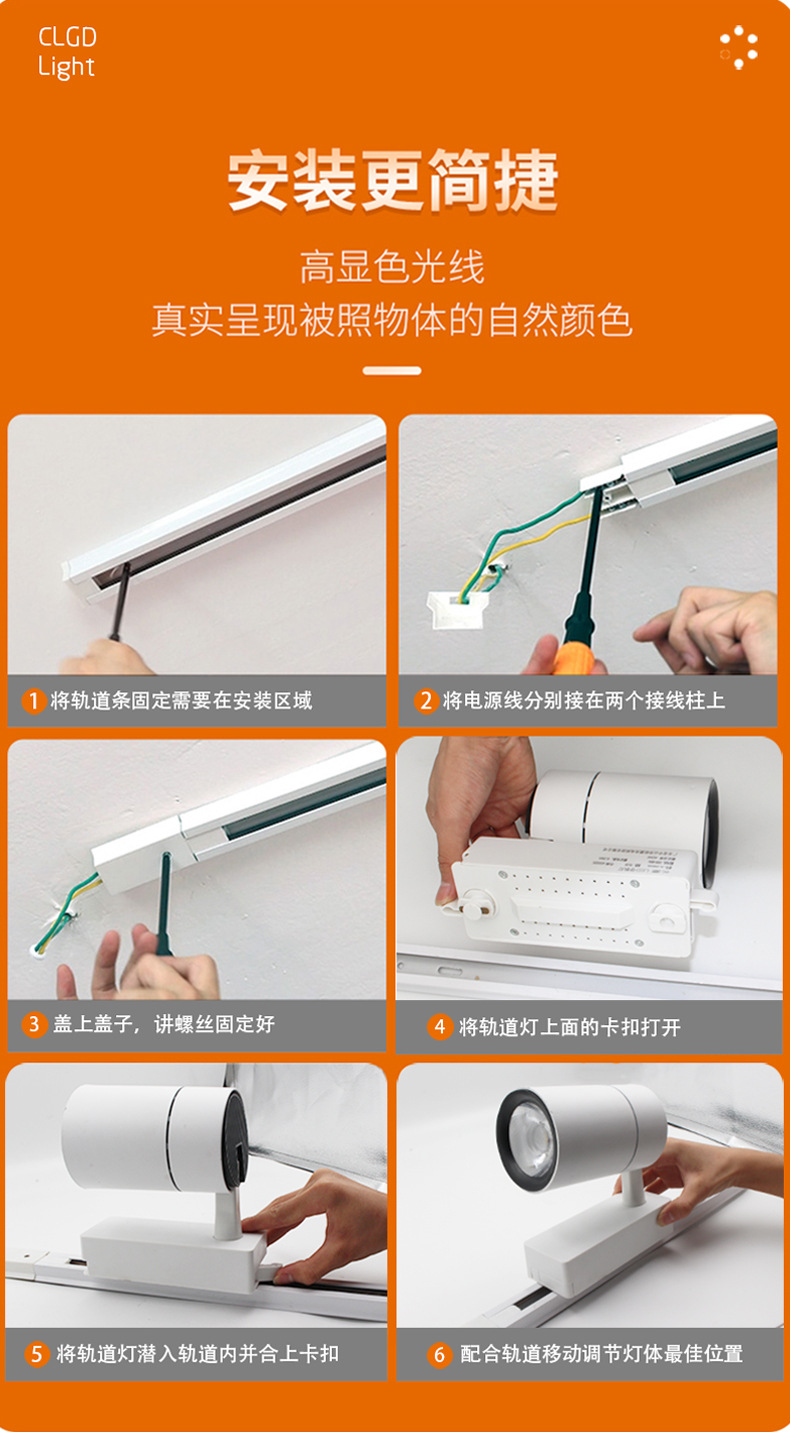 CLGD
Light

安装更简捷

高显色光线
真实呈现被照物体的自然颜色

1 将轨道条固定需要在安装区域

2 将电源线分别接在两个接线柱上

3 盖上盖子，讲螺丝固定好

4 将轨道灯上面的卡扣打开

5 将轨道灯潜入轨道内并合上卡扣

6 配合轨道移动调节灯体最佳位置