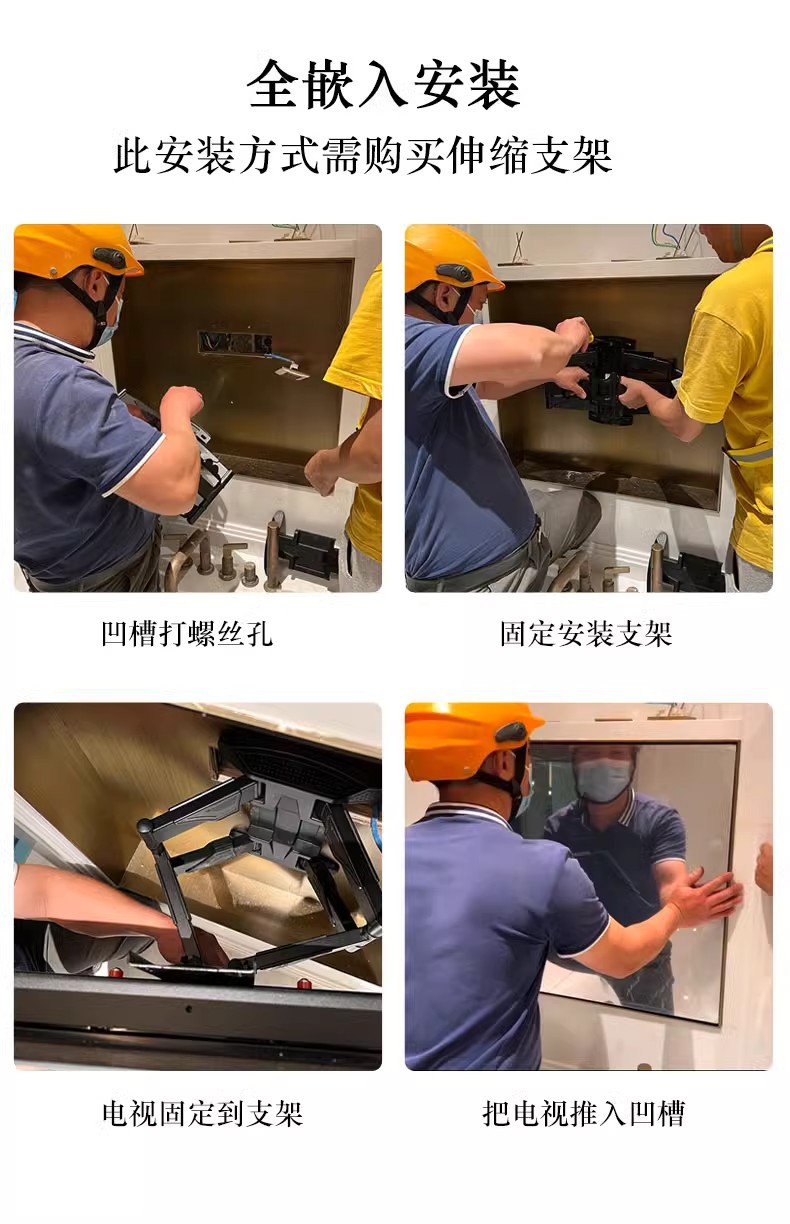 全嵌入安装

此安装方式需购买伸缩支架

凹槽打螺丝孔

固定安装支架

电视固定到支架

把电视推入凹槽