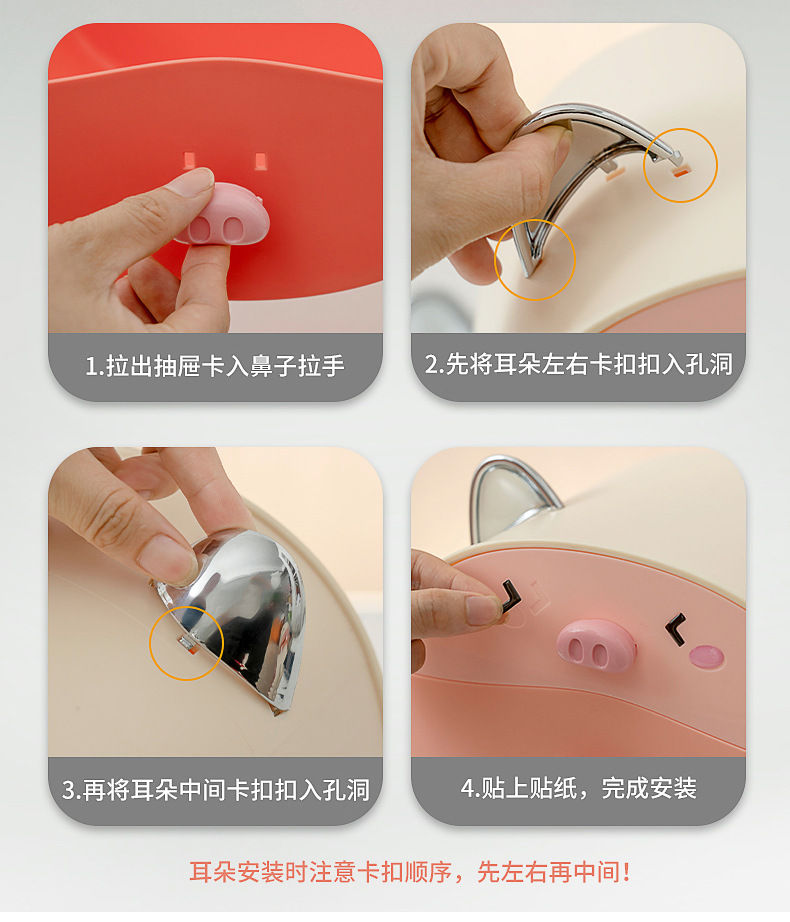 1.拉出抽屉卡入鼻子拉手

2.先将耳朵左右卡扣扣入孔洞

3.再将耳朵中间卡扣扣入孔洞

4.贴上贴纸，完成安装

耳朵安装时注意卡扣顺序，先左右再中间！