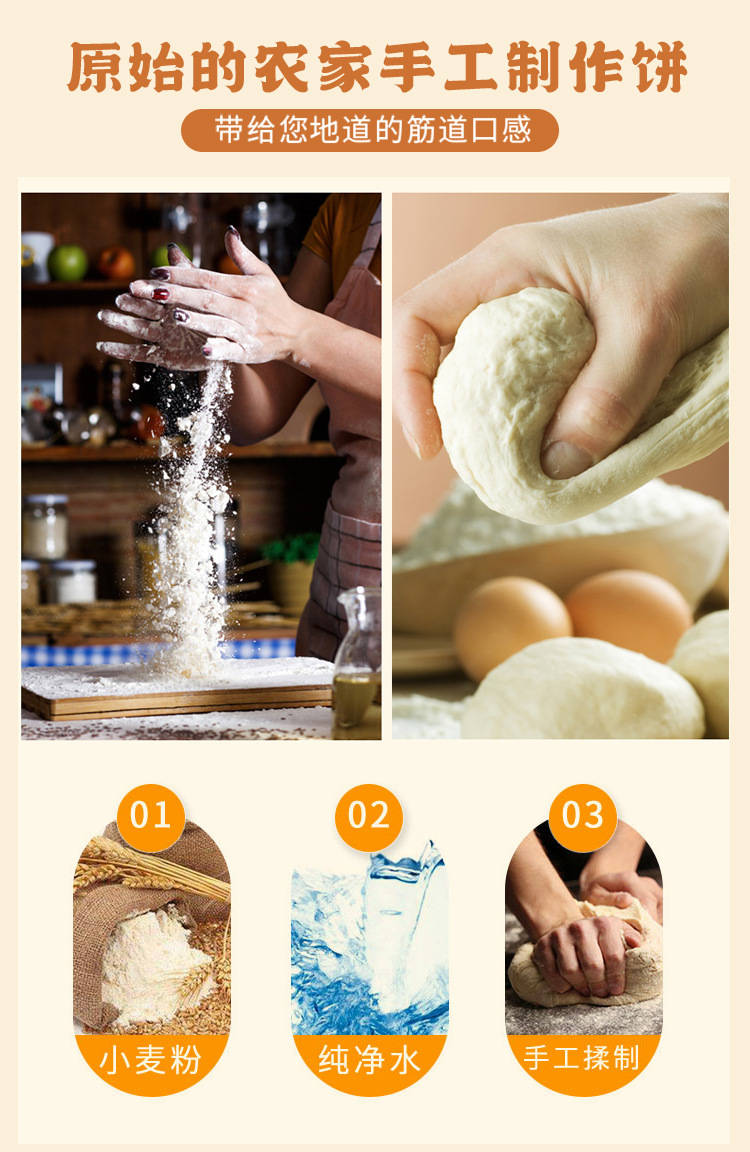 原始的农家手工制作饼

带给您地道的筋道口感

01

小麦粉

02

纯净水

03

手工揉制