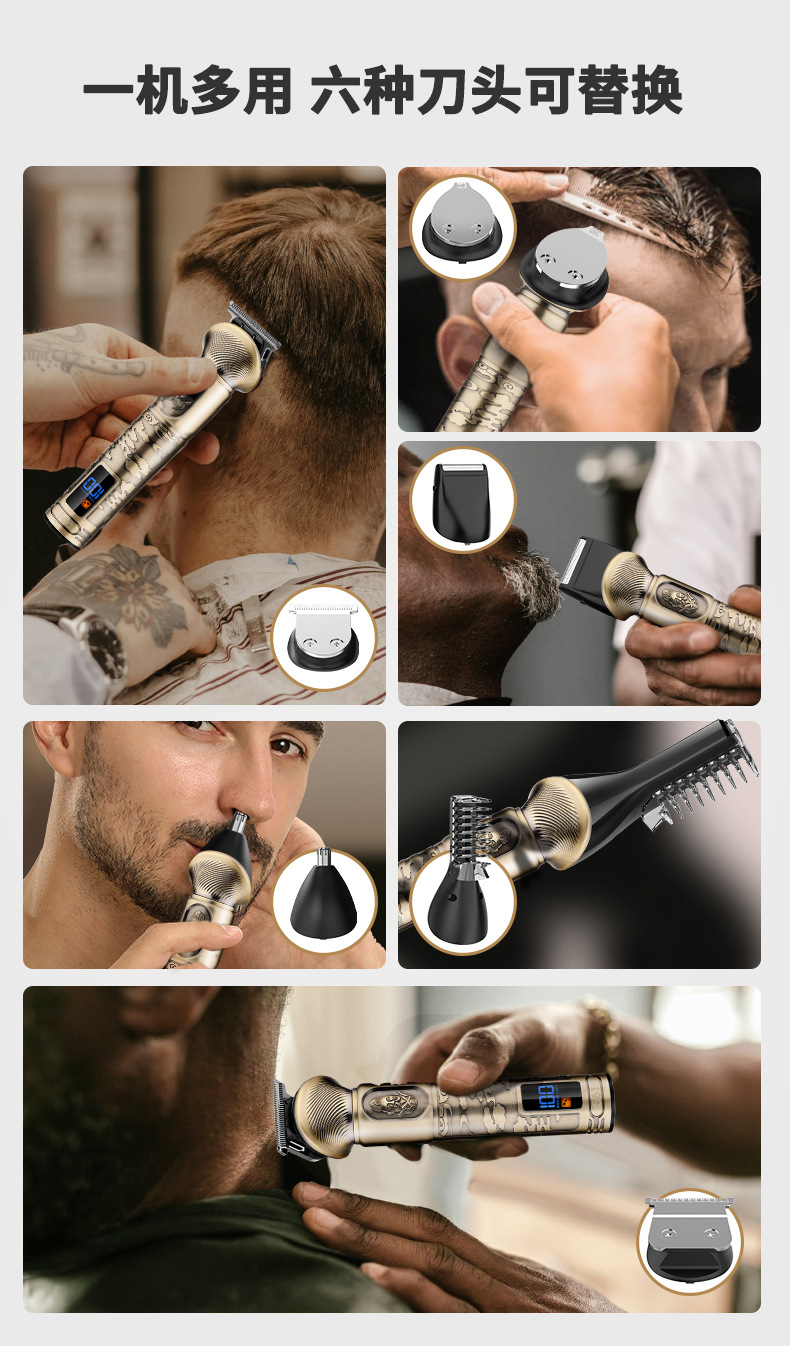 一机多用 六种刀头可替换