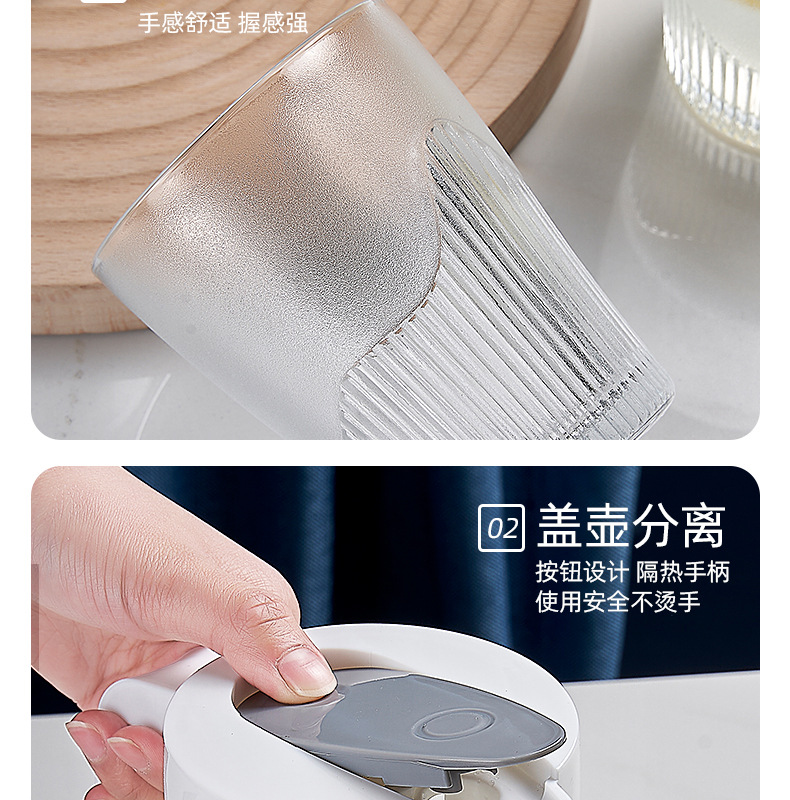 手感舒适 握感强

02 盖壶分离

按钮设计 隔热手柄
使用安全不烫手