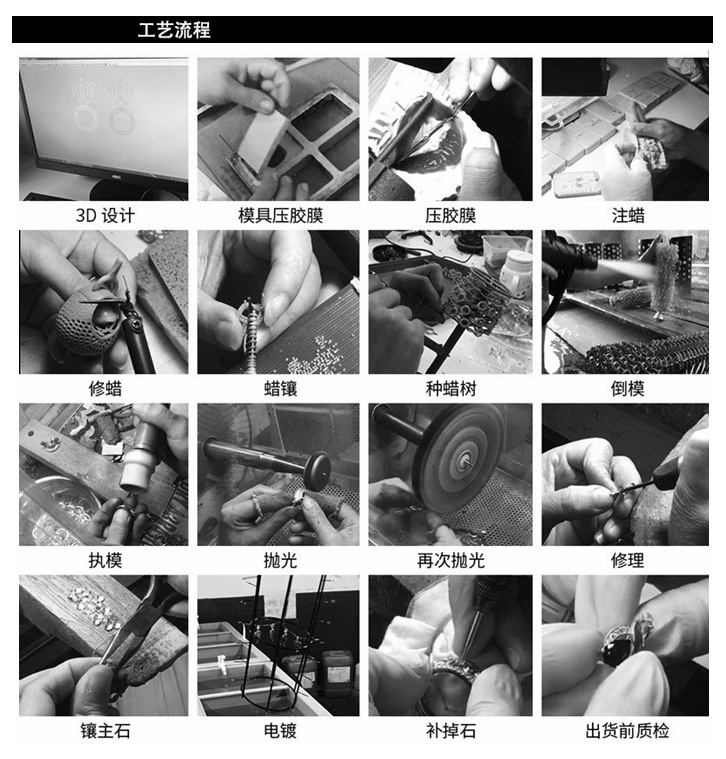 工艺流程

AOC

3D 设计

模具压胶膜

压胶膜

注蜡

修蜡

蜡镶

种蜡树

倒模

执模

抛光

再次抛光

修理

镶主石

电镀

补掉石

出货前质检