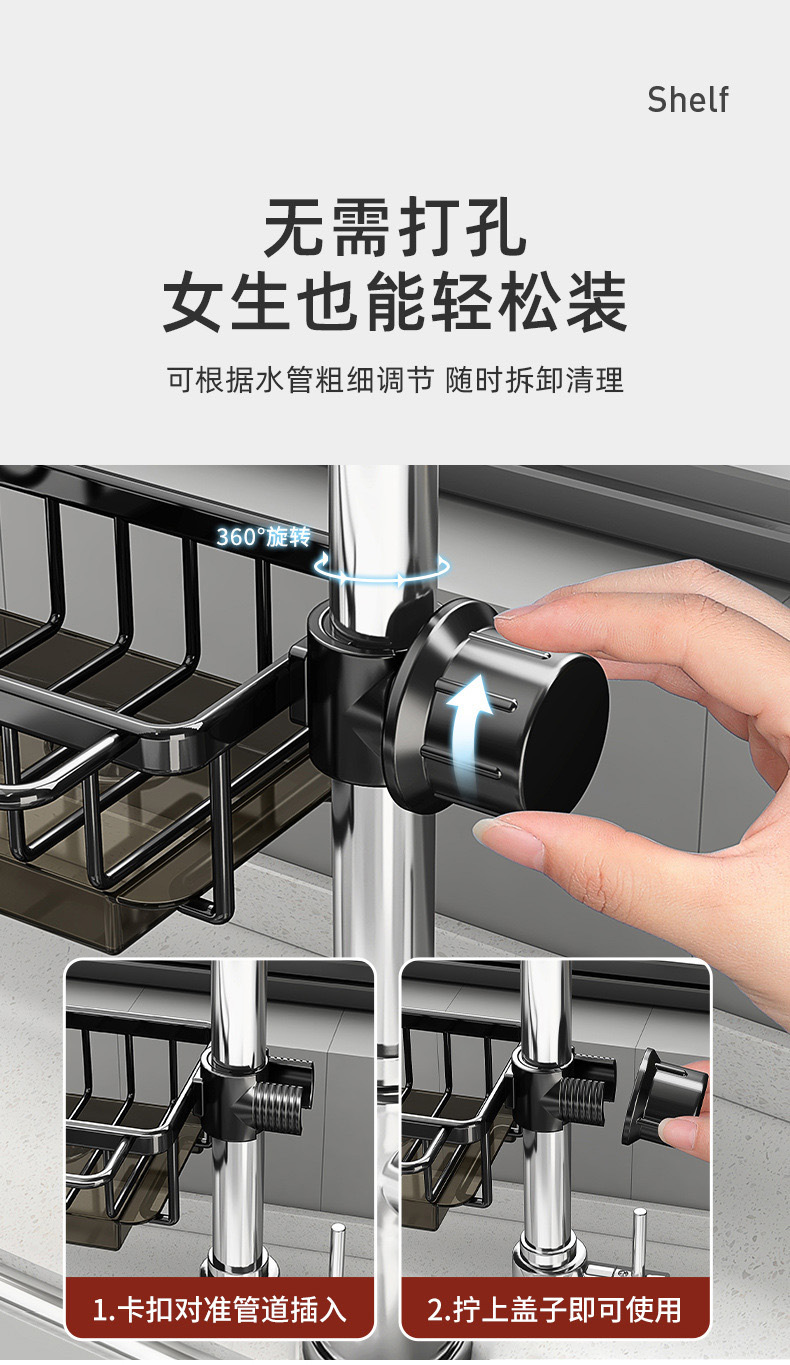 Shelf

无需打孔
女生也能轻松装

可根据水管粗细调节 随时拆卸清理

360°旋转

1.卡扣对准管道插入

2.拧上盖子即可使用