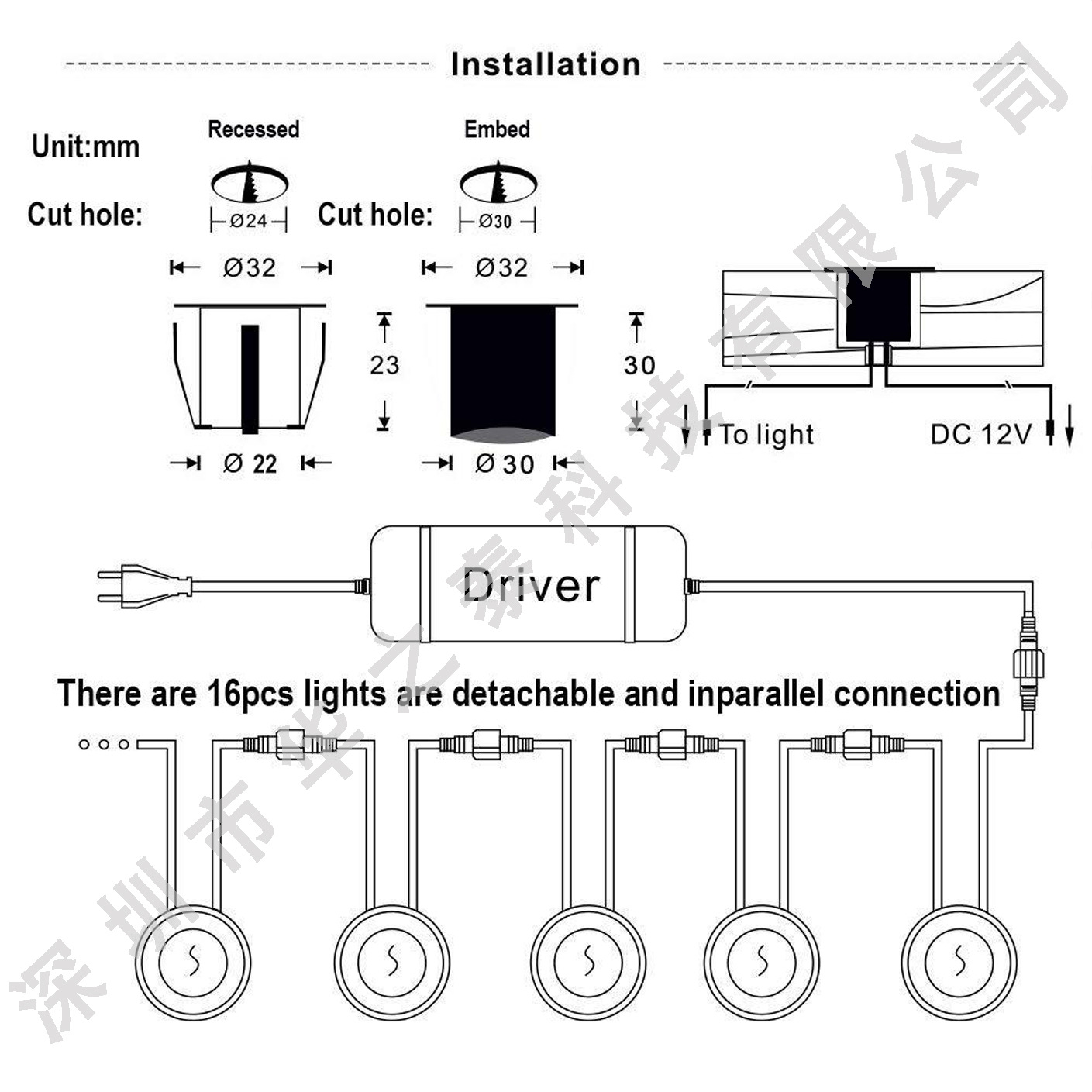 Installation

Unit:mm

Recessed

Cut hole: Ø24

Embed

Cut hole: Ø30

Ø32

23

Ø 22

Ø32

30

Ø 30

To light

DC 12V

Driver

There are 16pcs lights are detachable and inparallel connection

深圳市华之泰科技有限公司