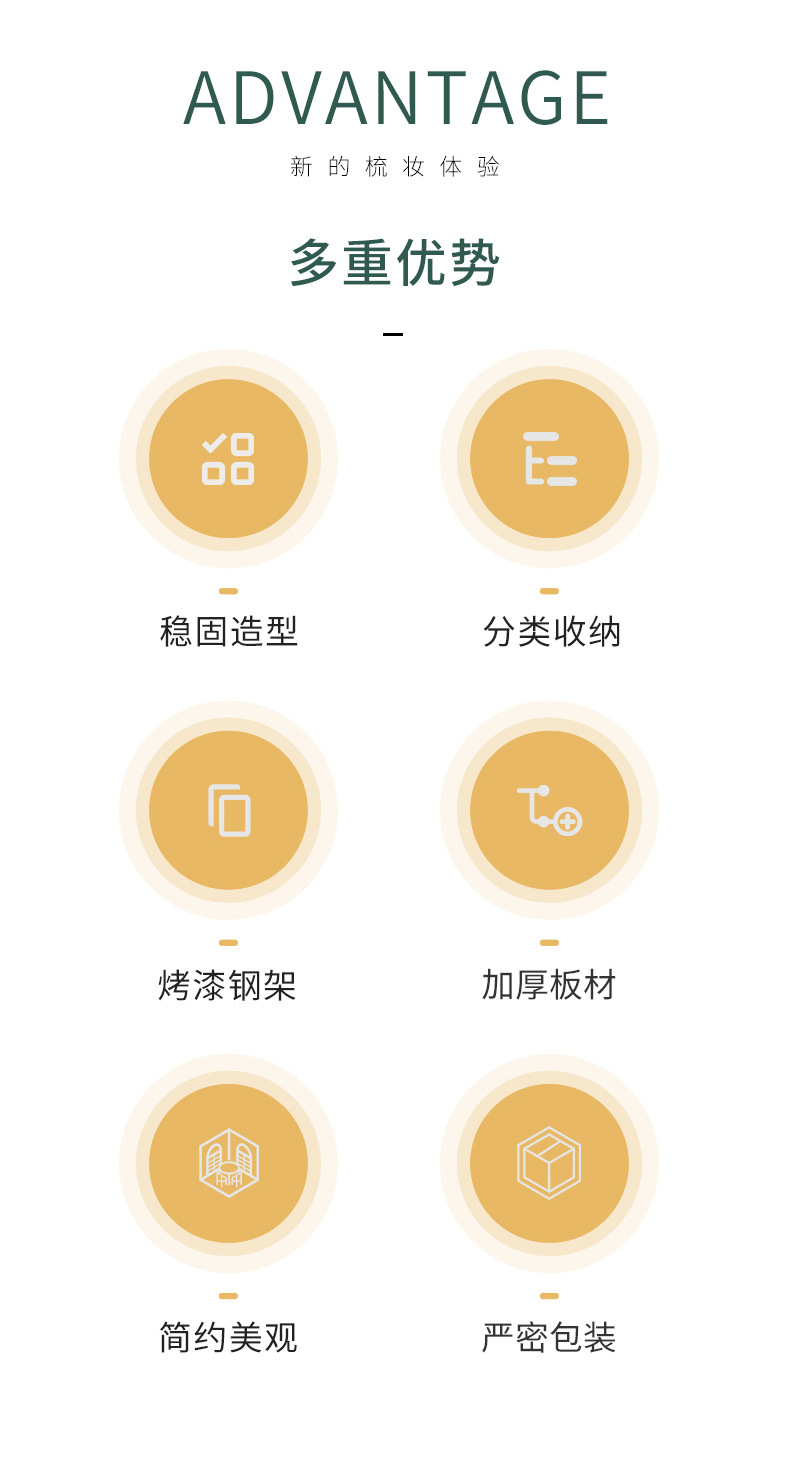 ADVANTAGE

新的梳妆体验

多重优势

稳固造型

分类收纳

烤漆钢架

加厚板材

简约美观

严密包装