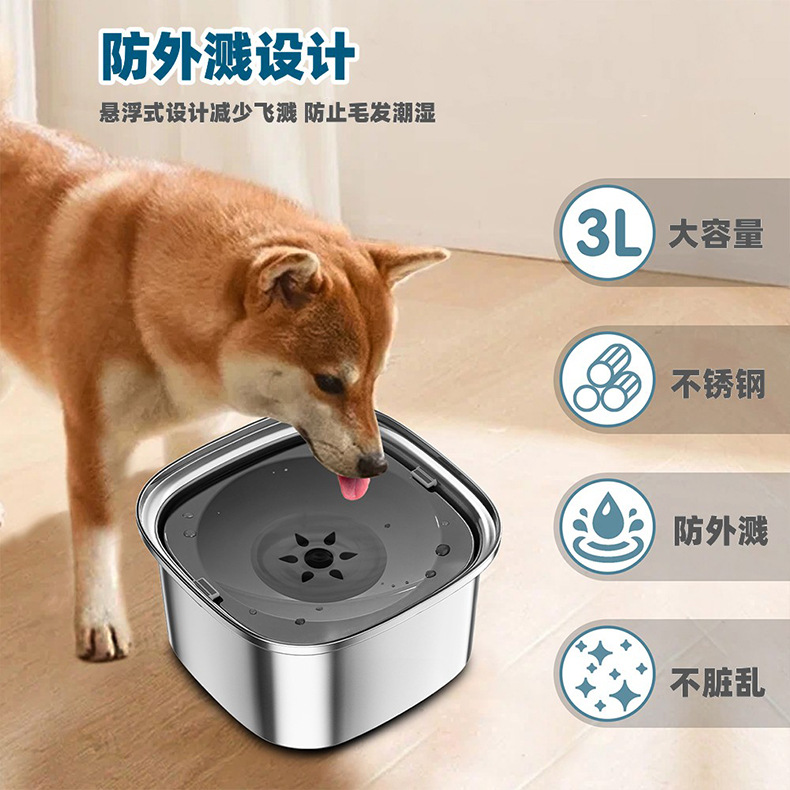 防外溅设计

悬浮式设计减少飞溅 防止毛发潮湿

3L 大容量

不锈钢

防外溅

不脏乱