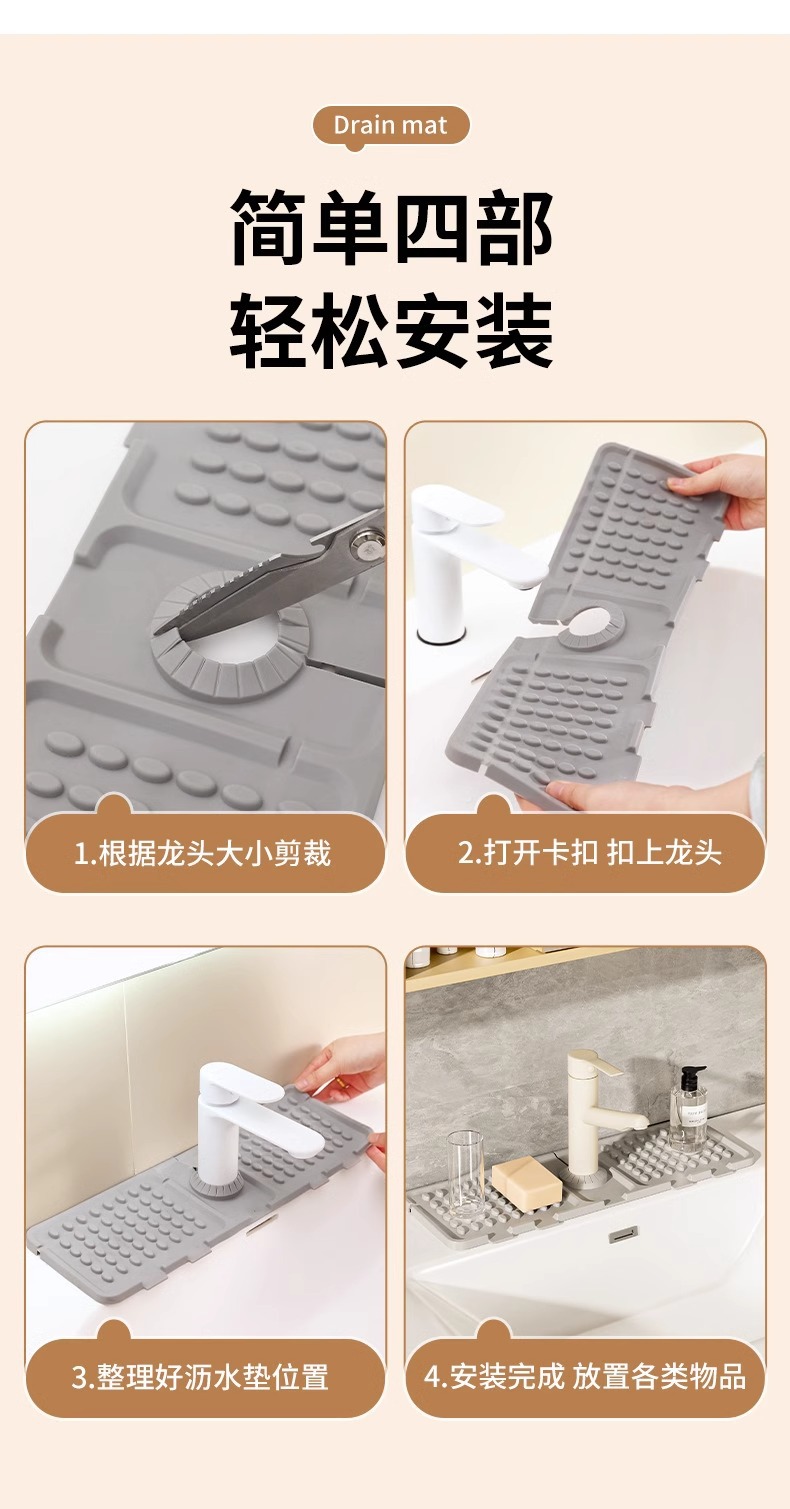 Drain mat

简单四部
轻松安装

1.根据龙头大小剪裁

2.打开卡扣 扣上龙头

3.整理好沥水垫位置

4.安装完成 放置各类物品