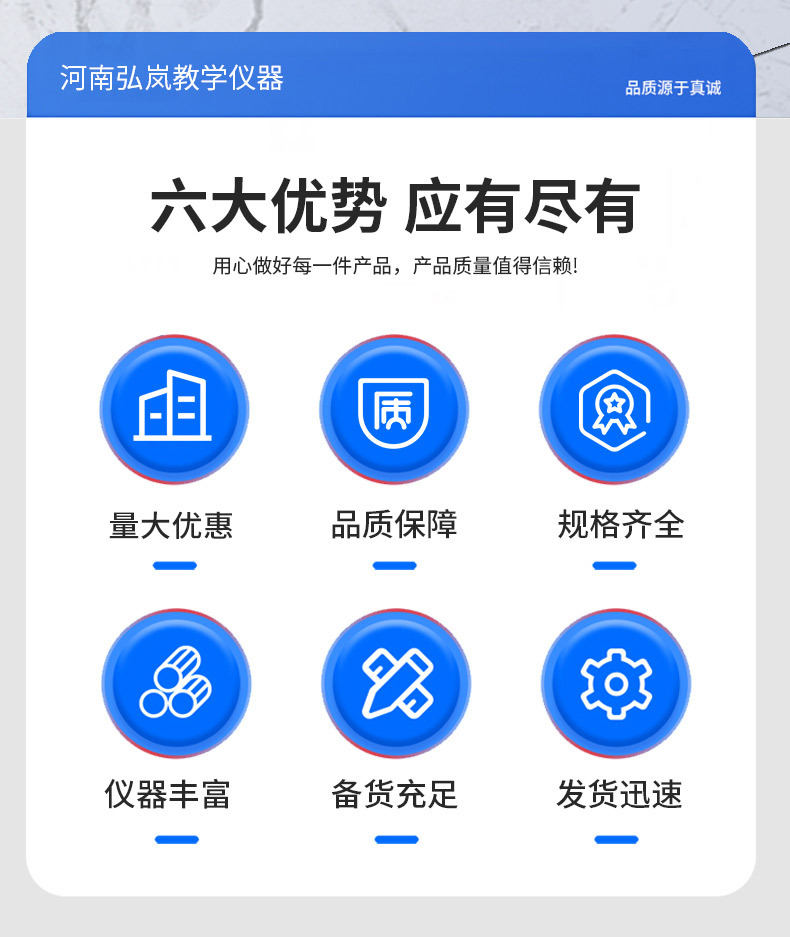 河南弘岚教学仪器

品质源于真诚

六大优势 应有尽有

用心做好每一件产品，产品质量值得信赖!

质

量大优惠

品质保障

规格齐全

仪器丰富

备货充足

发货迅速