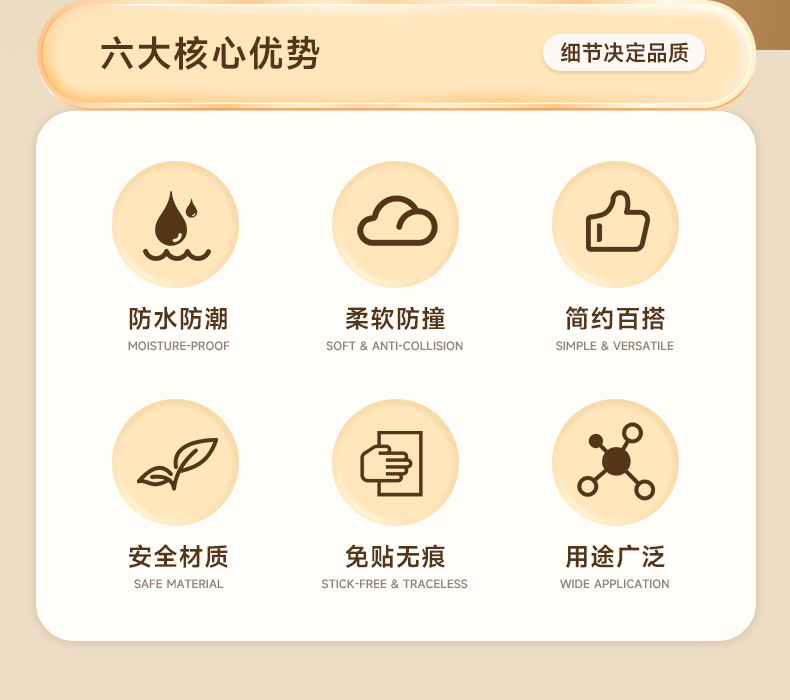 六大核心优势

细节决定品质

防水防潮
MOISTURE-PROOF

柔软防撞
SOFT & ANTI-COLLISION

简约百搭
SIMPLE & VERSATILE

安全材质
SAFE MATERIAL

免贴无痕
STICK-FREE & TRACELESS

用途广泛
WIDE APPLICATION