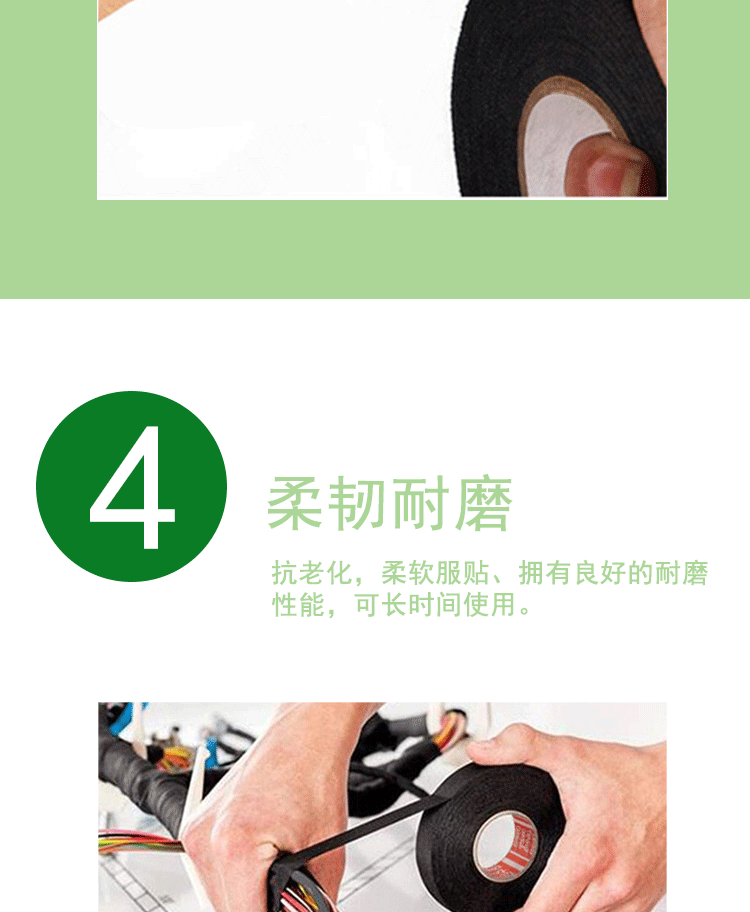 4

柔韧耐磨

抗老化，柔软服贴、拥有良好的耐磨性能，可长时间使用。