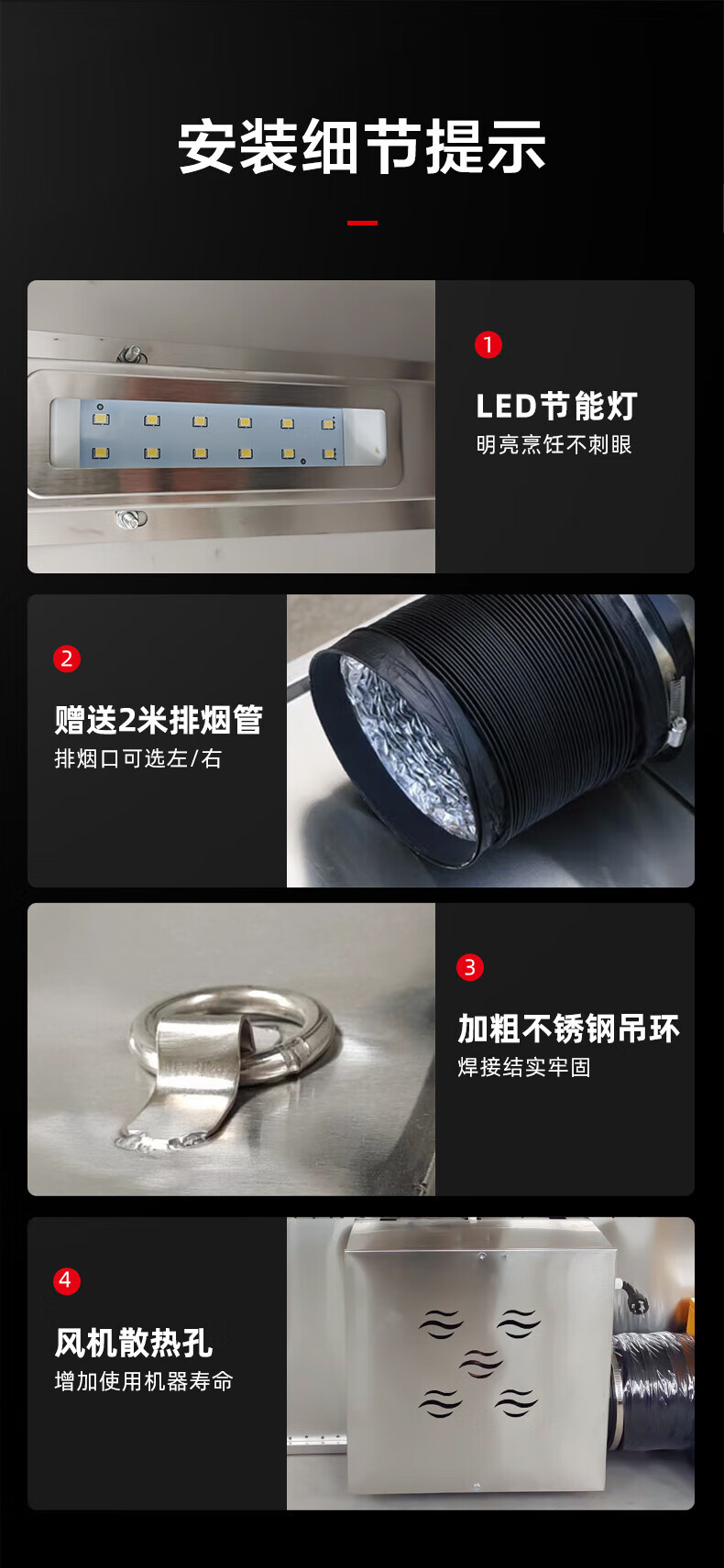 安装细节提示

1
LED节能灯
明亮烹饪不刺眼

2
赠送2米排烟管
排烟口可选左/右

3
加粗不锈钢吊环
焊接结实牢固

4
风机散热孔
增加使用机器寿命