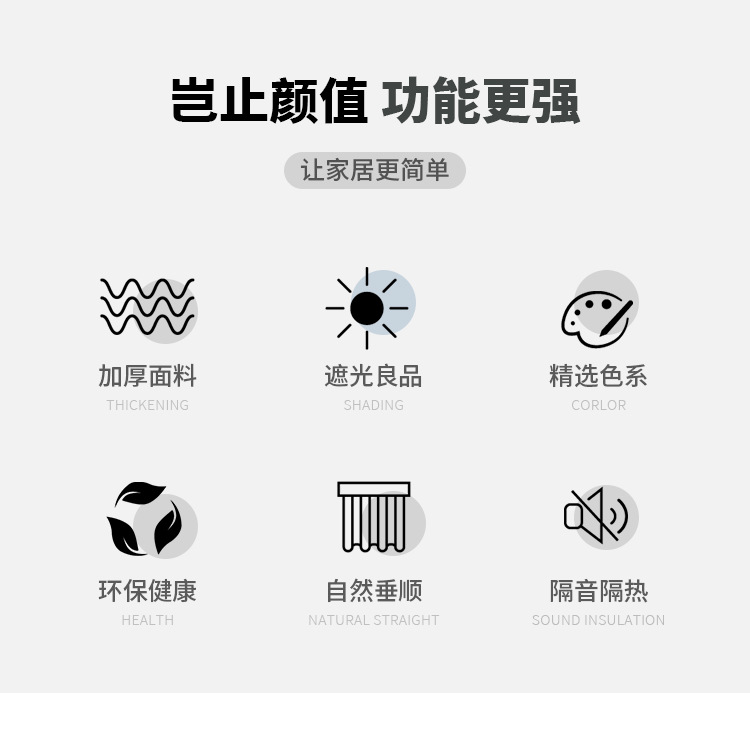 岂止颜值 功能更强

让家居更简单

加厚面料
THICKENING

遮光良品
SHADING

精选色系
CORLOR

环保健康
HEALTH

自然垂顺
NATURAL STRAIGHT

隔音隔热
SOUND INSULATION