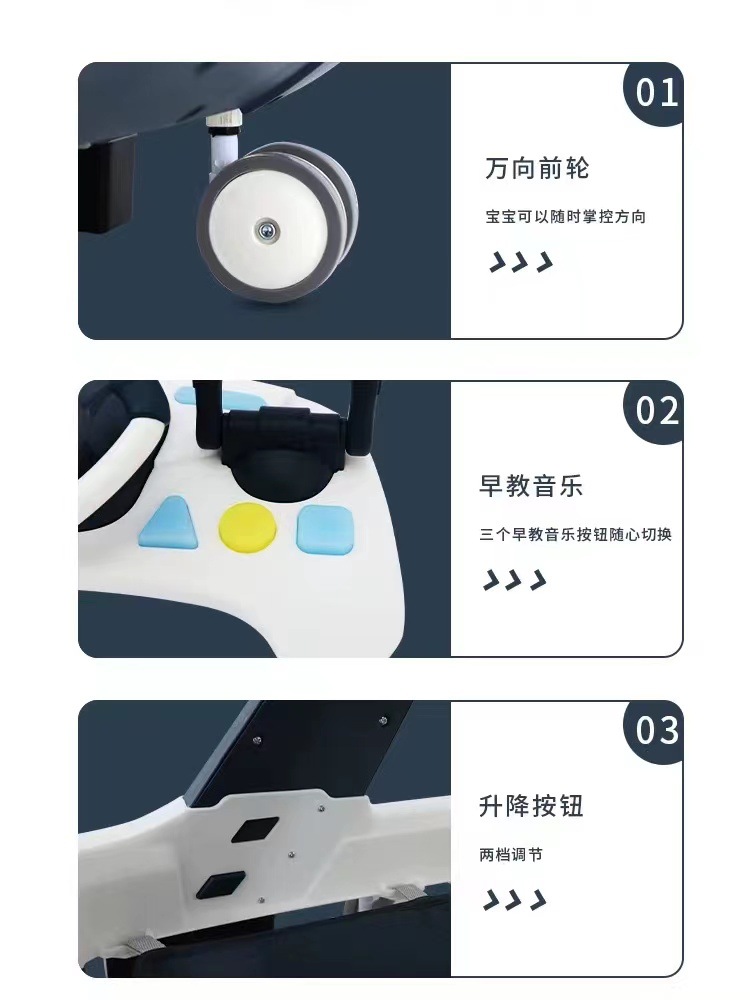 01

万向前轮

宝宝可以随时掌控方向

02

早教音乐

三个早教音乐按钮随心切换

03

升降按钮

两档调节