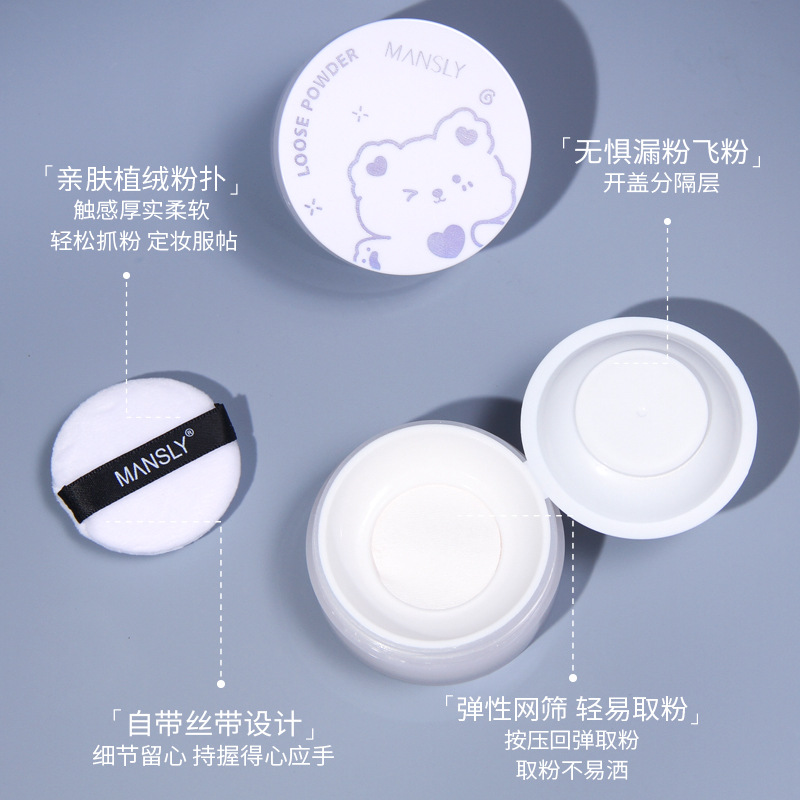 LOOSE POWDER
MANSLY

「亲肤植绒粉扑」
触感厚实柔软
轻松抓粉 定妆服帖

「无惧漏粉飞粉」
开盖分隔层

MANSLY®

「自带丝带设计」
细节留心 持握得心应手

「弹性网筛 轻易取粉」
按压回弹取粉
取粉不易洒