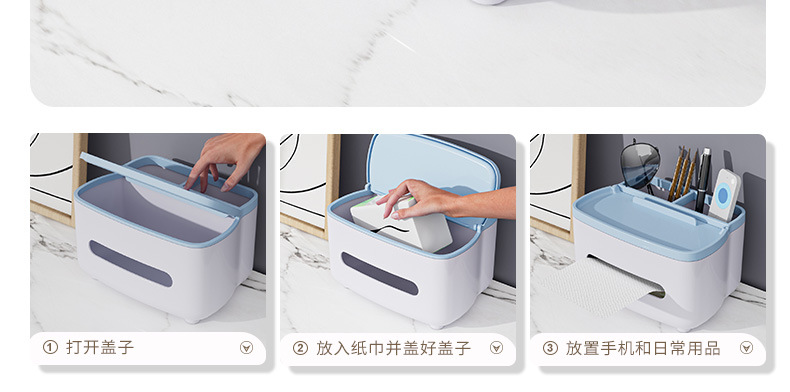 ① 打开盖子

② 放入纸巾并盖好盖子

③ 放置手机和日常用品