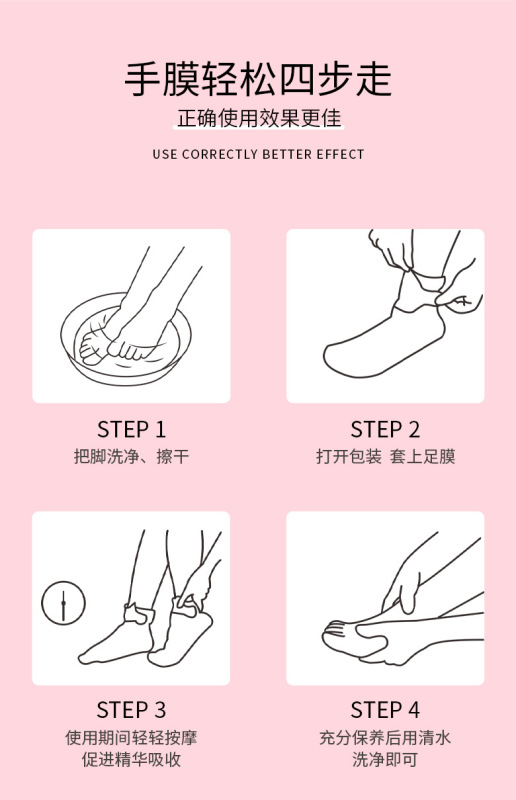 手膜轻松四步走

正确使用效果更佳

USE CORRECTLY BETTER EFFECT

STEP 1
把脚洗净、擦干

STEP 2
打开包装 套上足膜

STEP 3
使用期间轻轻按摩
促进精华吸收

STEP 4
充分保养后用清水
洗净即可