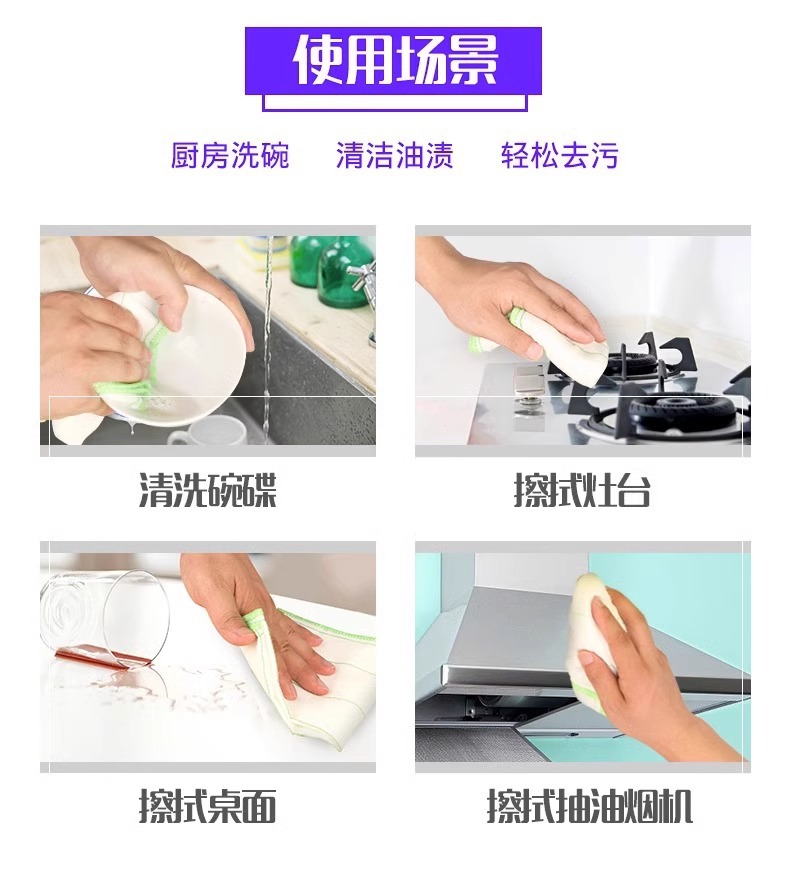 使用场景

厨房洗碗　清洁油渍　轻松去污

清洗碗碟

擦拭灶台

擦拭桌面

擦拭抽油烟机