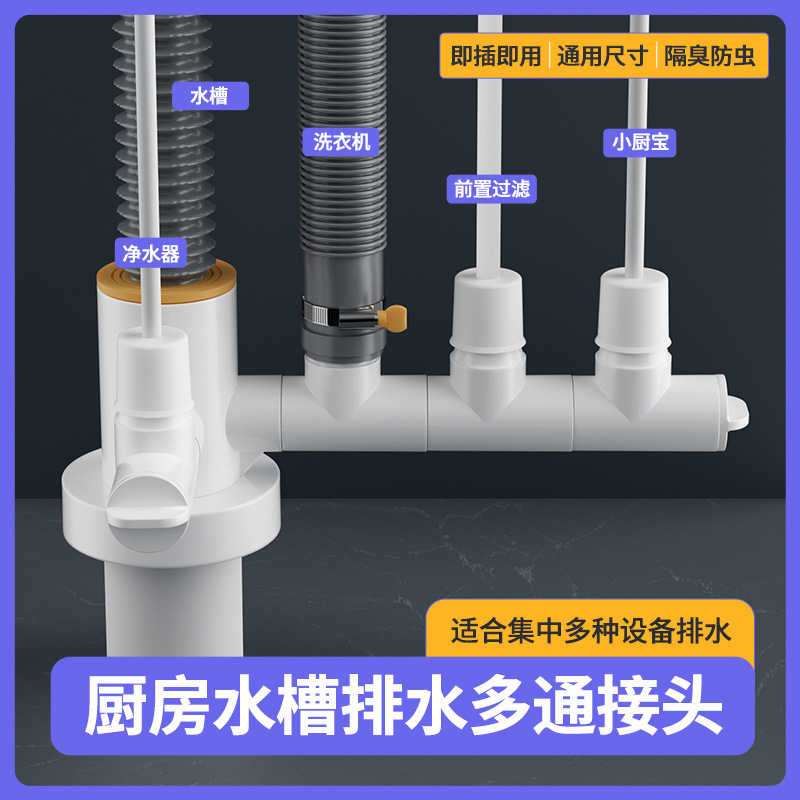 即插即用 | 通用尺寸 | 隔臭防虫

水槽

洗衣机

小厨宝

前置过滤

净水器

适合集中多种设备排水

厨房水槽排水多通接头