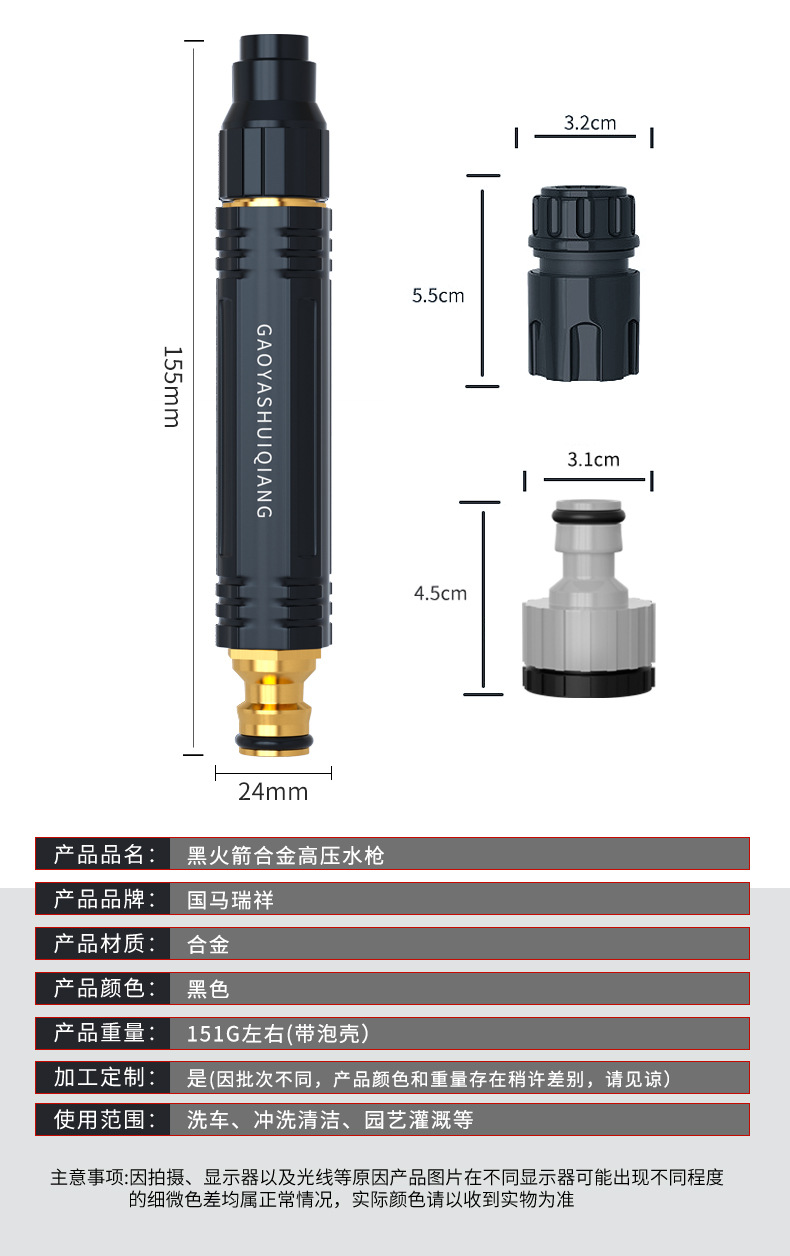 155mm

GAOYASHUIQIANG

24mm

3.2cm

5.5cm

3.1cm

4.5cm

| 产品品名: | 黑火箭合金高压水枪 |
|---|---|
| 产品品牌: | 国马瑞祥 |
| 产品材质: | 合金 |
| 产品颜色: | 黑色 |
| 产品重量: | 151G左右(带泡壳) |
| 加工定制: | 是(因批次不同，产品颜色和重量存在稍许差别，请见谅) |
| 使用范围: | 洗车、冲洗清洁、园艺灌溉等 |

主意事项:因拍摄、显示器以及光线等原因产品图片在不同显示器可能出现不同程度的细微色差均属正常情况，实际颜色请以收到实物为准