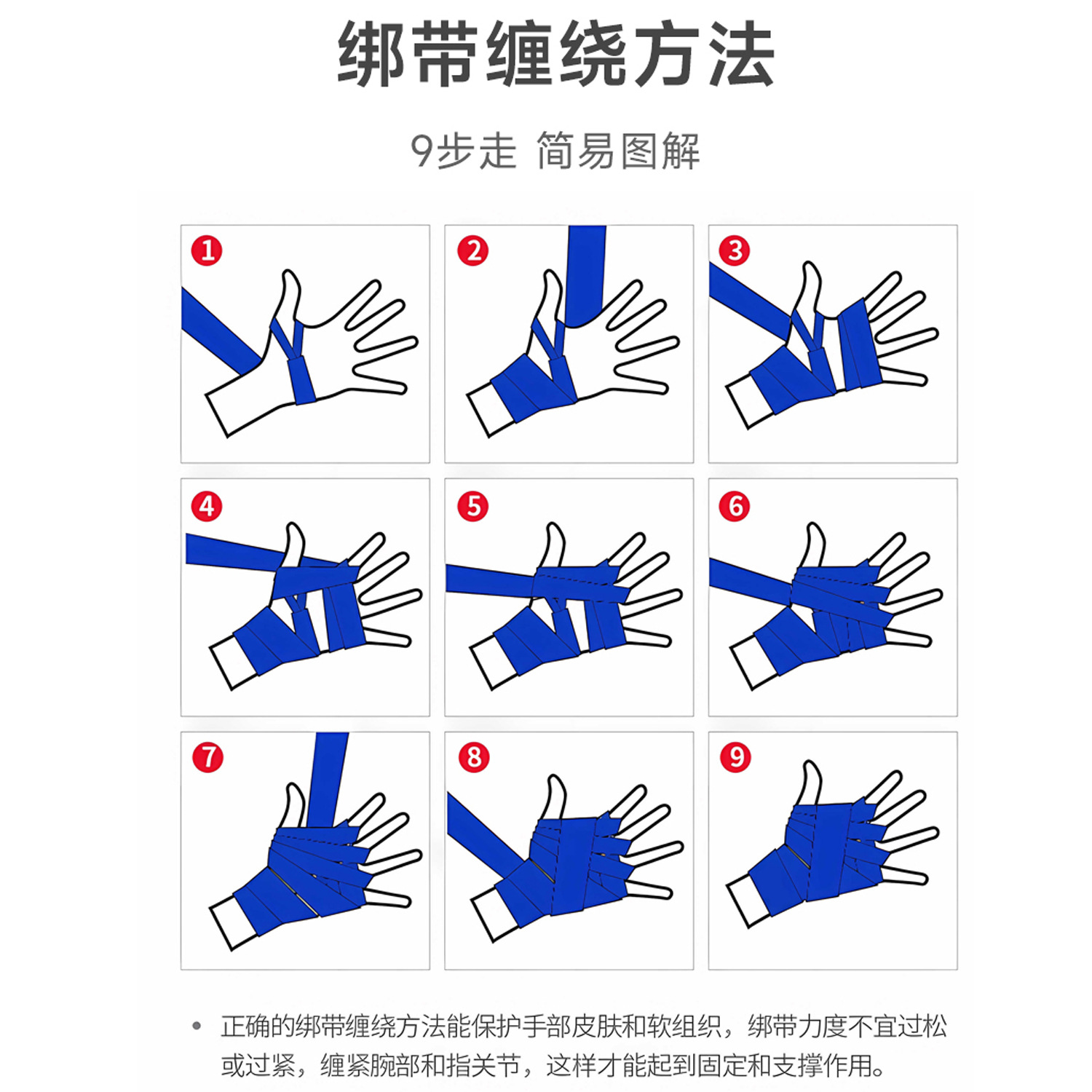 绑带缠绕方法

9步走 简易图解

1
2
3
4
5
6
7
8
9

• 正确的绑带缠绕方法能保护手部皮肤和软组织，绑带力度不宜过松或过紧，缠紧腕部和指关节，这样才能起到固定和支撑作用。