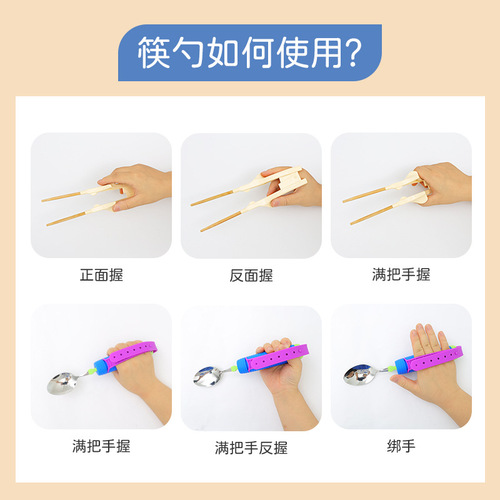 筷勺如何使用？

正面握

反面握

满把手握

满把手握

满把手反握

绑手