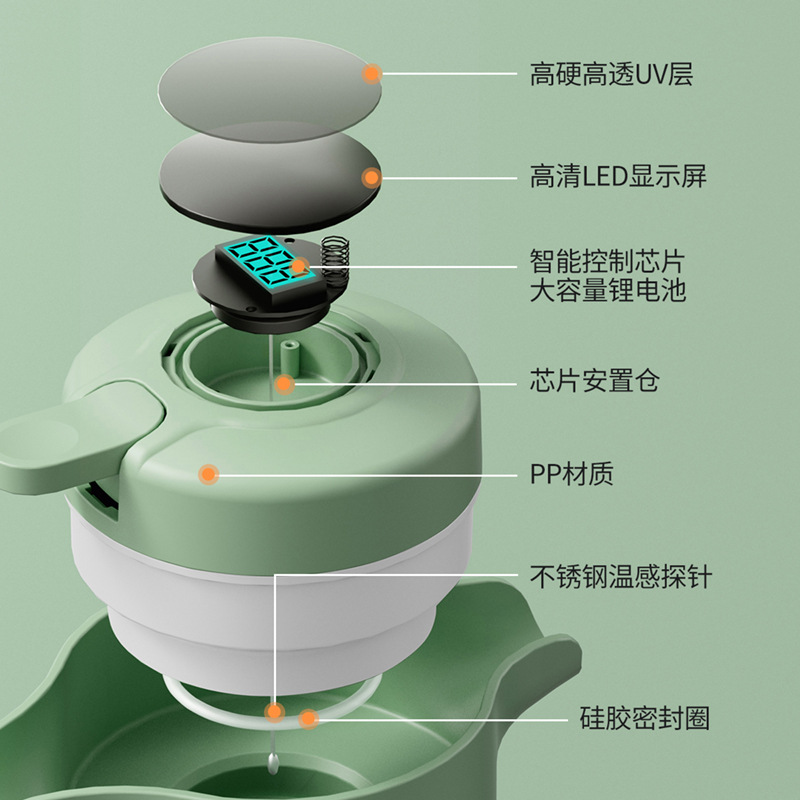 高硬高透UV层

高清LED显示屏

智能控制芯片
大容量锂电池

芯片安置仓

PP材质

不锈钢温感探针

硅胶密封圈