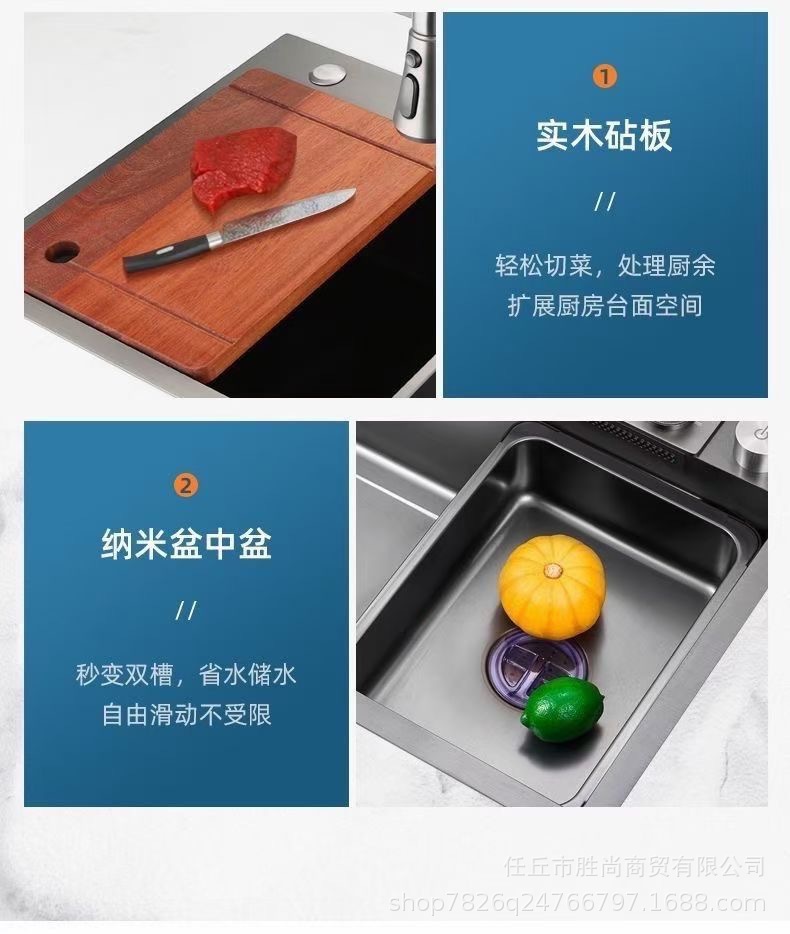 1

实木砧板

//

轻松切菜，处理厨余
扩展厨房台面空间

2

纳米盆中盆

//

秒变双槽，省水储水
自由滑动不受限

任丘市胜尚商贸有限公司
shop7826q24766797.1688.com