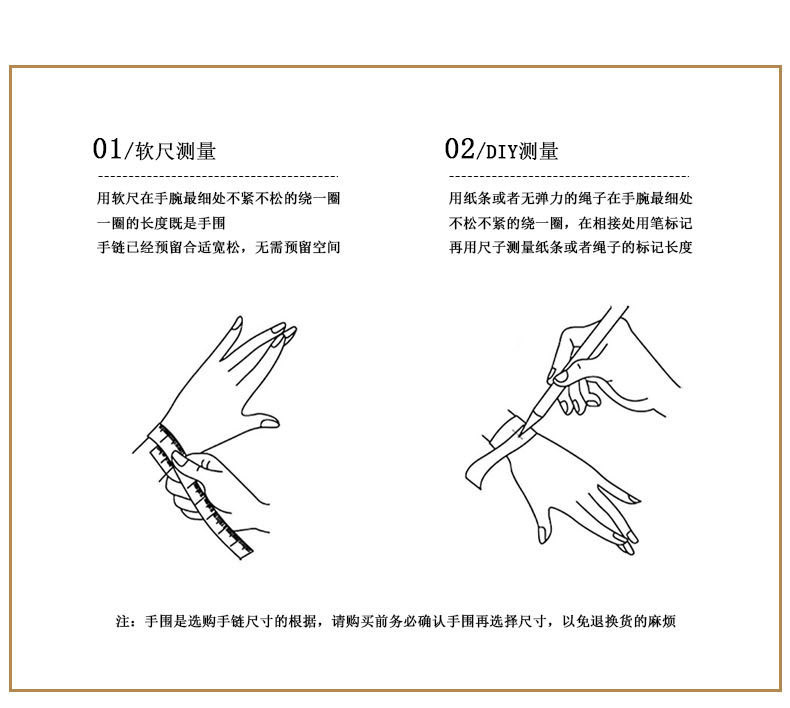 01/软尺测量

用软尺在手腕最细处不紧不松的绕一圈
一圈的长度既是手围
手链已经预留合适宽松，无需预留空间

02/DIY测量

用纸条或者无弹力的绳子在手腕最细处
不松不紧的绕一圈，在相接处用笔标记
再用尺子测量纸条或者绳子的标记长度

注：手围是选购手链尺寸的根据，请购买前务必确认手围再选择尺寸，以免退换货的麻烦