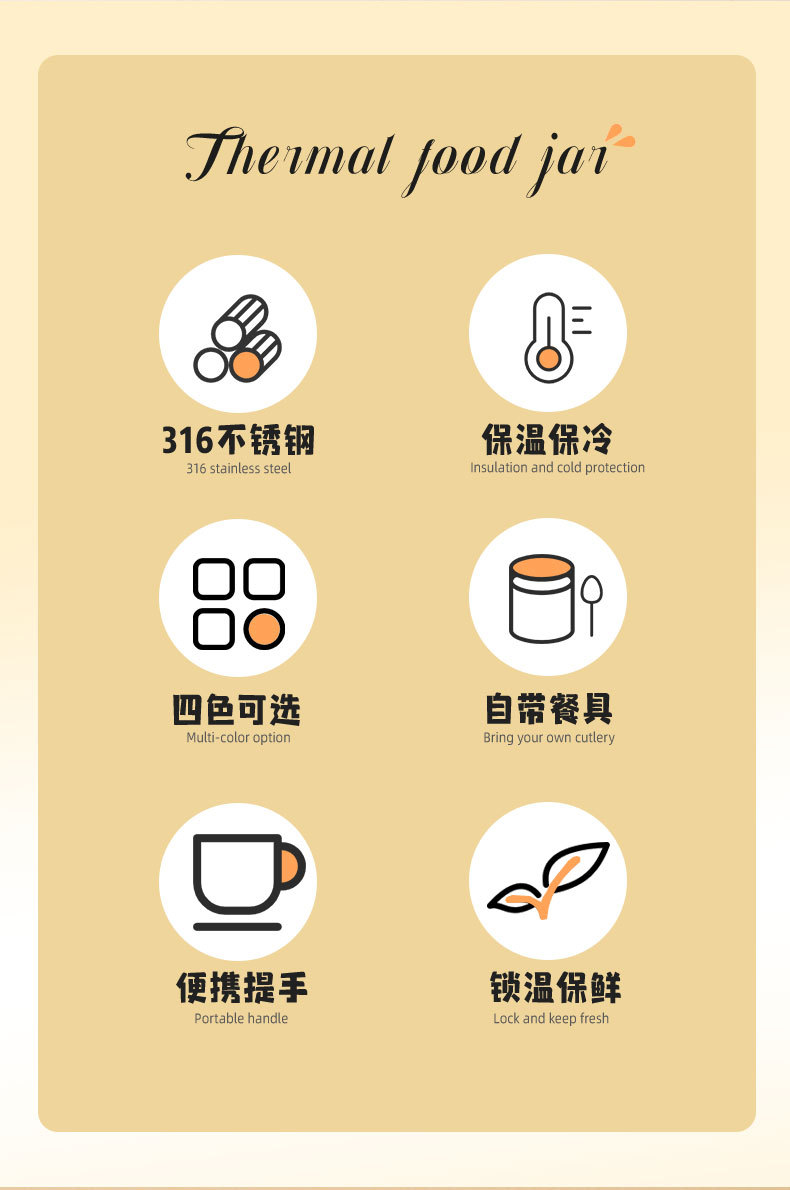 Thermal food jar

316不锈钢
316 stainless steel

保温保冷
Insulation and cold protection

四色可选
Multi-color option

自带餐具
Bring your own cutlery

便携提手
Portable handle

锁温保鲜
Lock and keep fresh