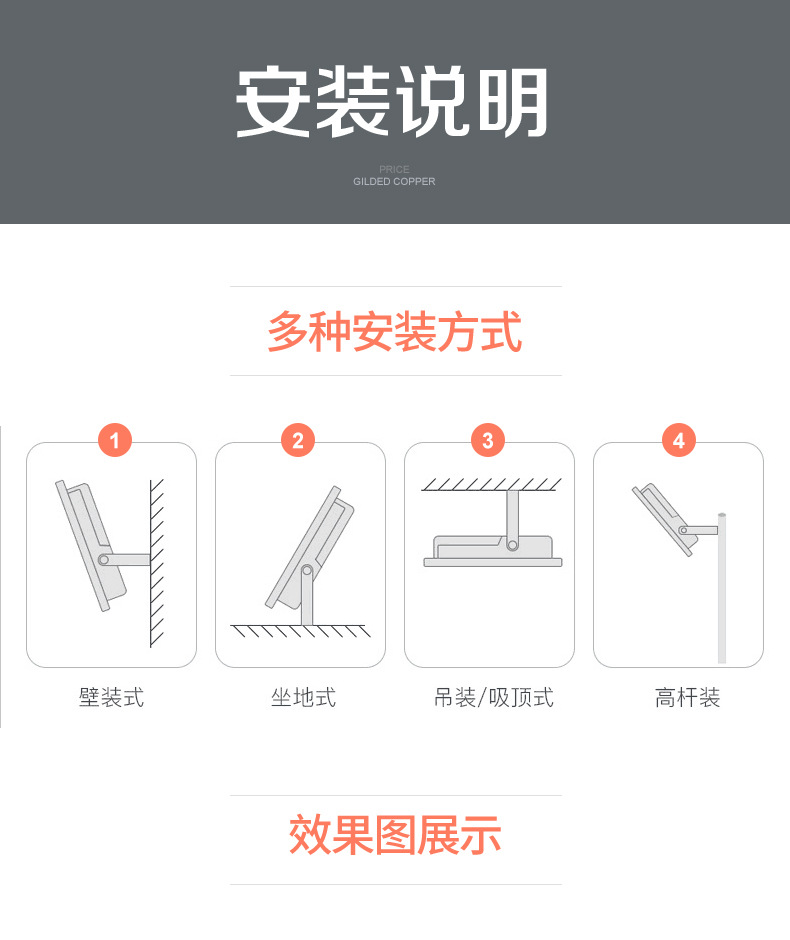 安装说明

PRICE
GILDED COPPER

多种安装方式

1

壁装式

2

坐地式

3

吊装/吸顶式

4

高杆装

效果图展示