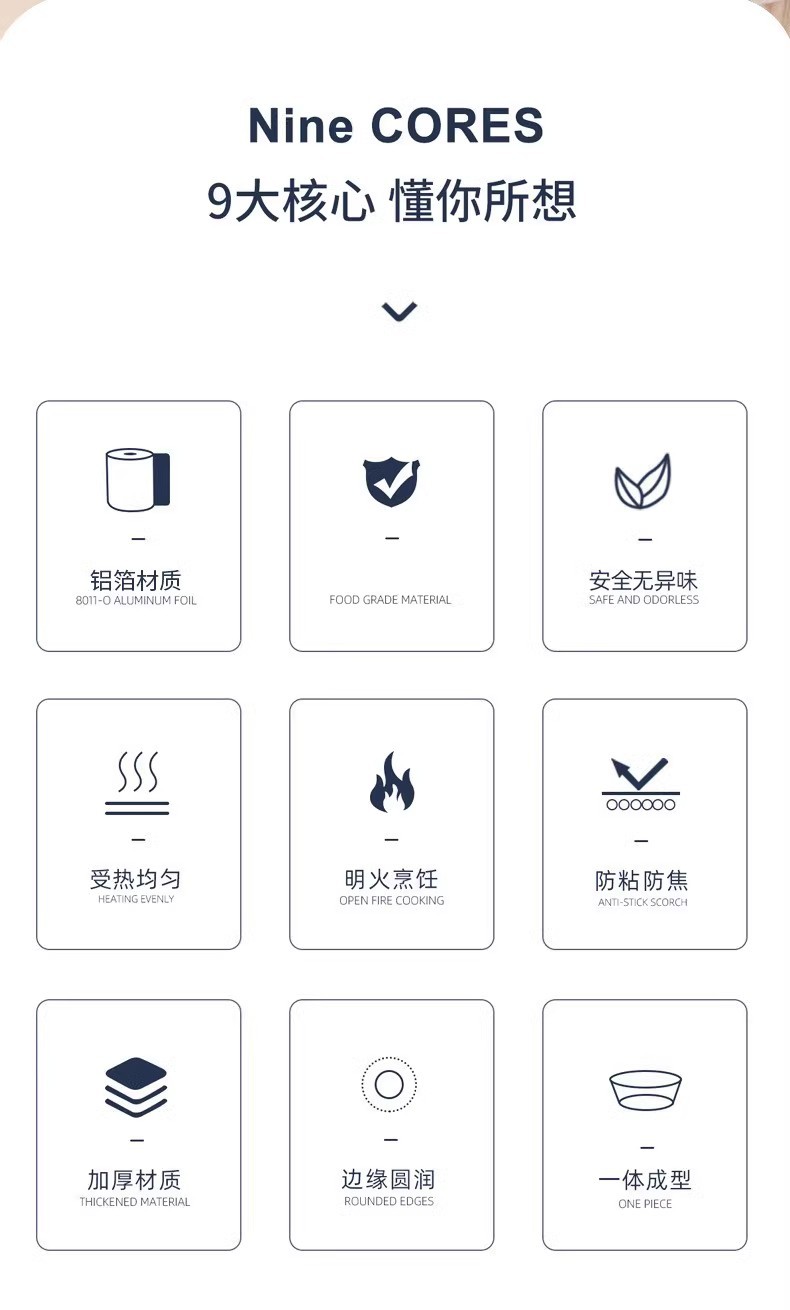 Nine CORES

9大核心 懂你所想

-

铝箔材质
8011-O ALUMINUM FOIL

-

FOOD GRADE MATERIAL

-

安全无异味
SAFE AND ODORLESS

-

受热均匀
HEATING EVENLY

-

明火烹饪
OPEN FIRE COOKING

-

防粘防焦
ANTI-STICK SCORCH

-

加厚材质
THICKENED MATERIAL

-

边缘圆润
ROUNDED EDGES

-

一体成型
ONE PIECE