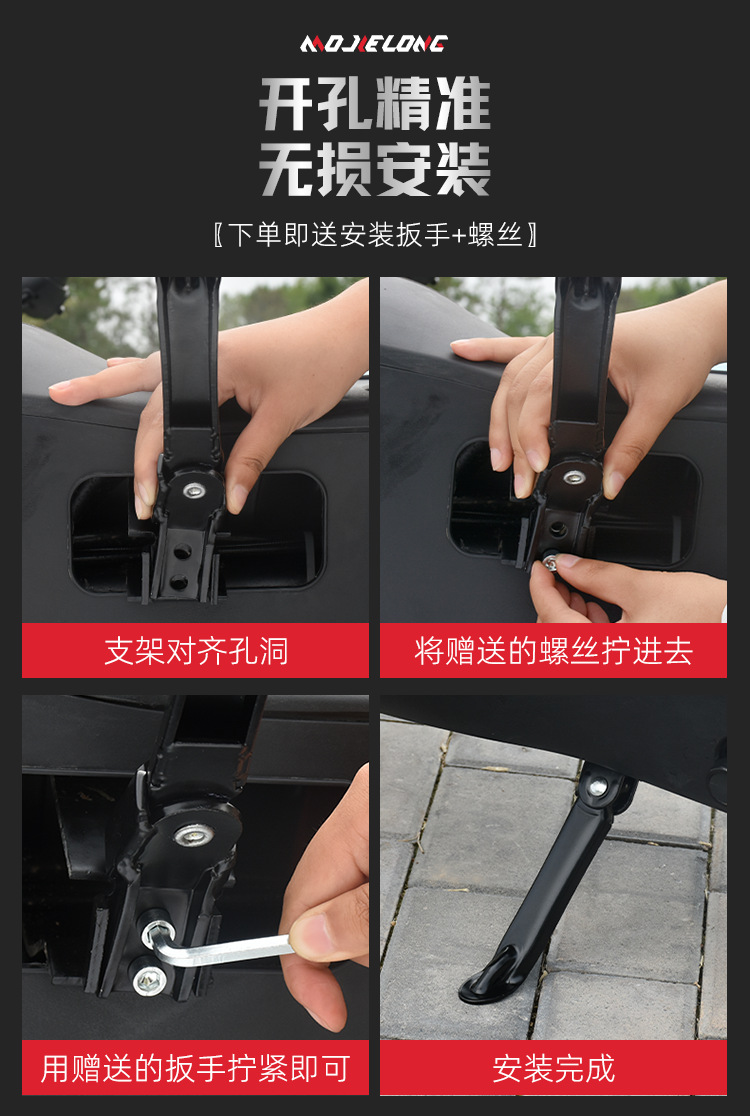 MOJIELONG

开孔精准
无损安装

〖下单即送安装扳手+螺丝〗

支架对齐孔洞

将赠送的螺丝拧进去

用赠送的扳手拧紧即可

安装完成