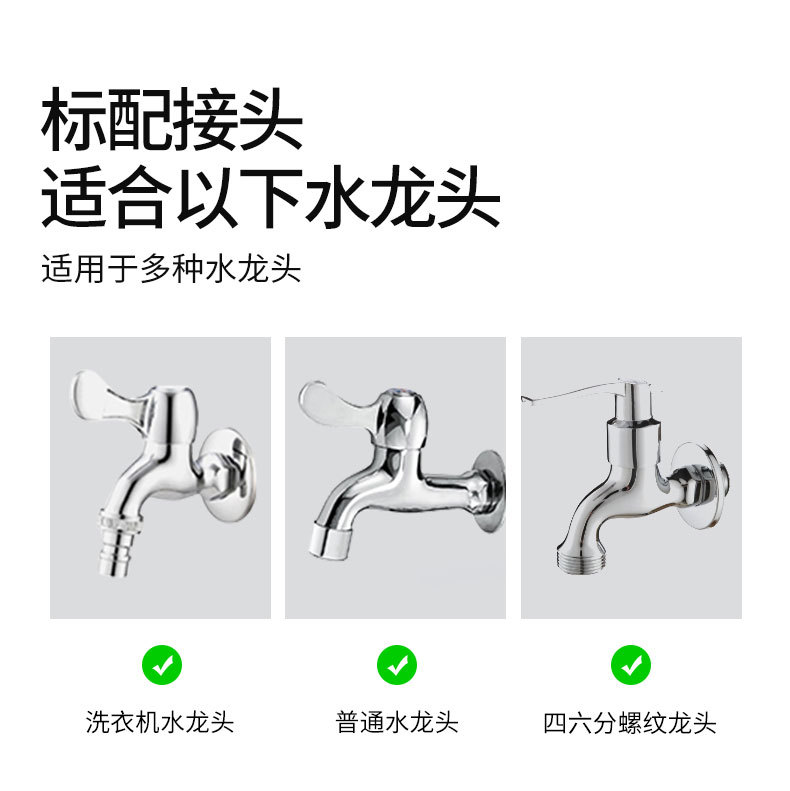 标配接头
适合以下水龙头

适用于多种水龙头

洗衣机水龙头

普通水龙头

四六分螺纹龙头