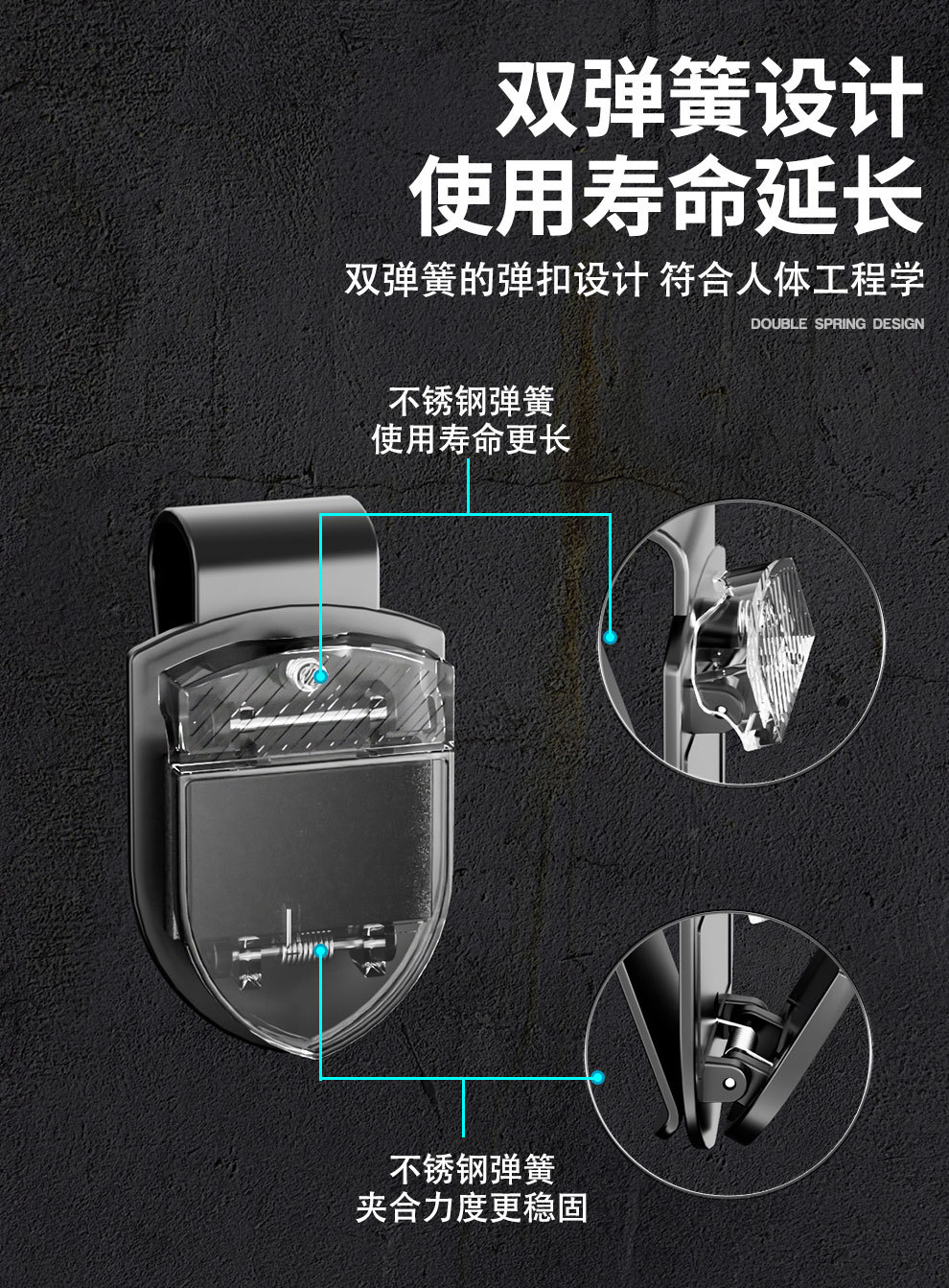 双弹簧设计
使用寿命延长

双弹簧的弹扣设计 符合人体工程学

DOUBLE SPRING DESIGN

不锈钢弹簧
使用寿命更长

不锈钢弹簧
夹合力度更稳固