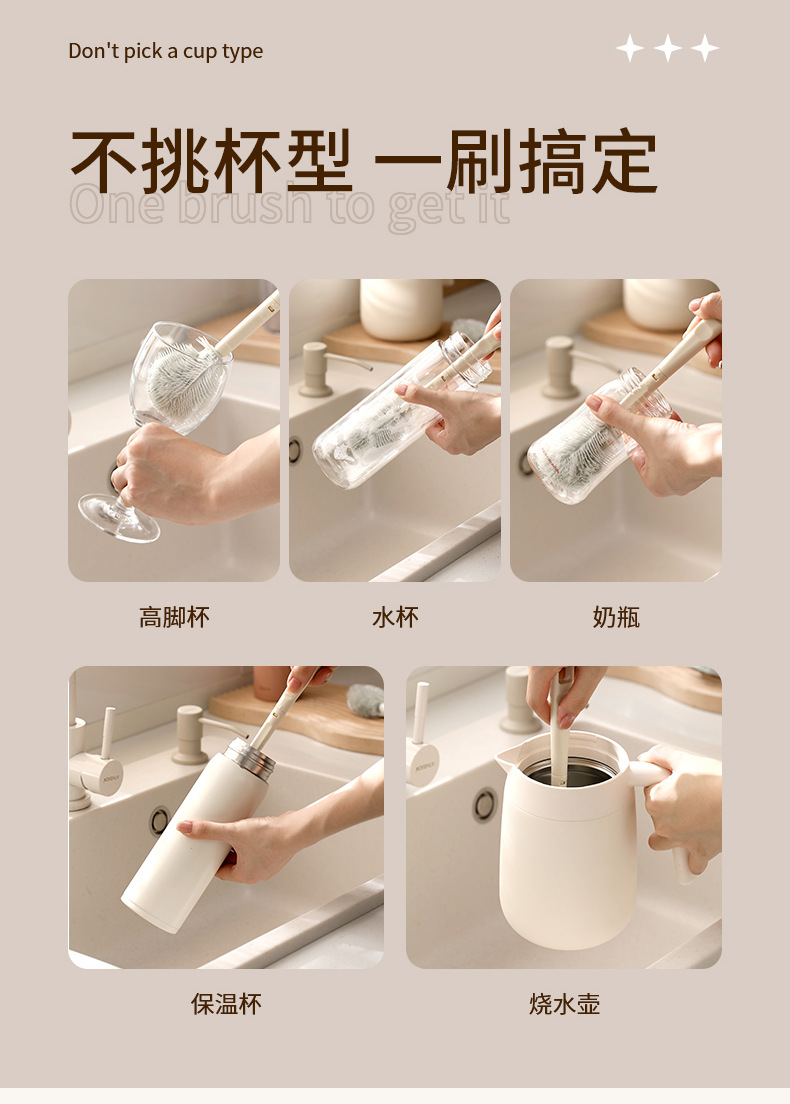 Don't pick a cup type

不挑杯型 一刷搞定

One brush to get it

高脚杯

水杯

奶瓶

保温杯

烧水壶