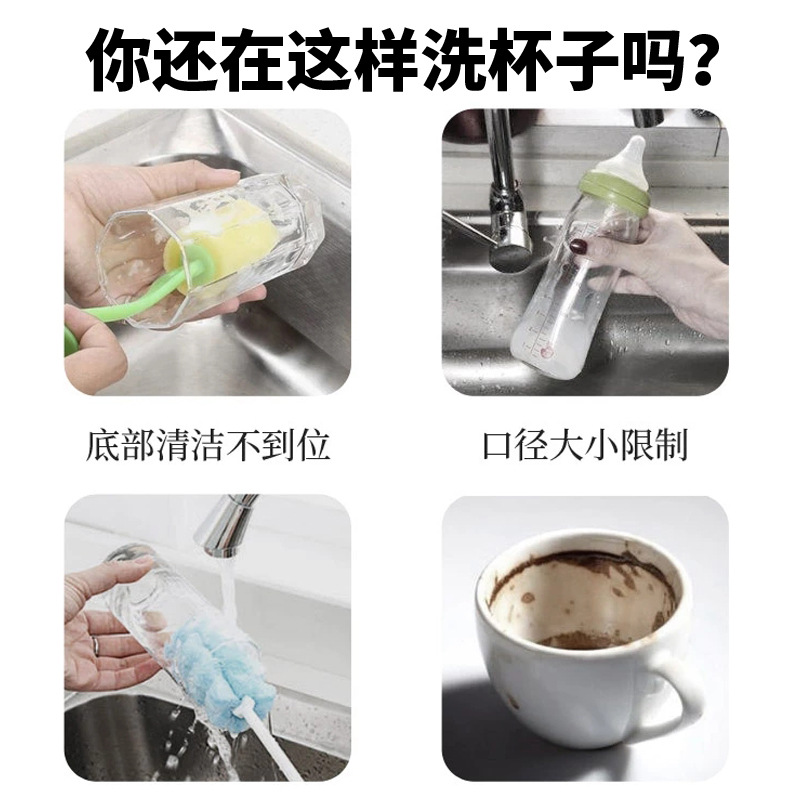 你还在这样洗杯子吗？

底部清洁不到位

口径大小限制