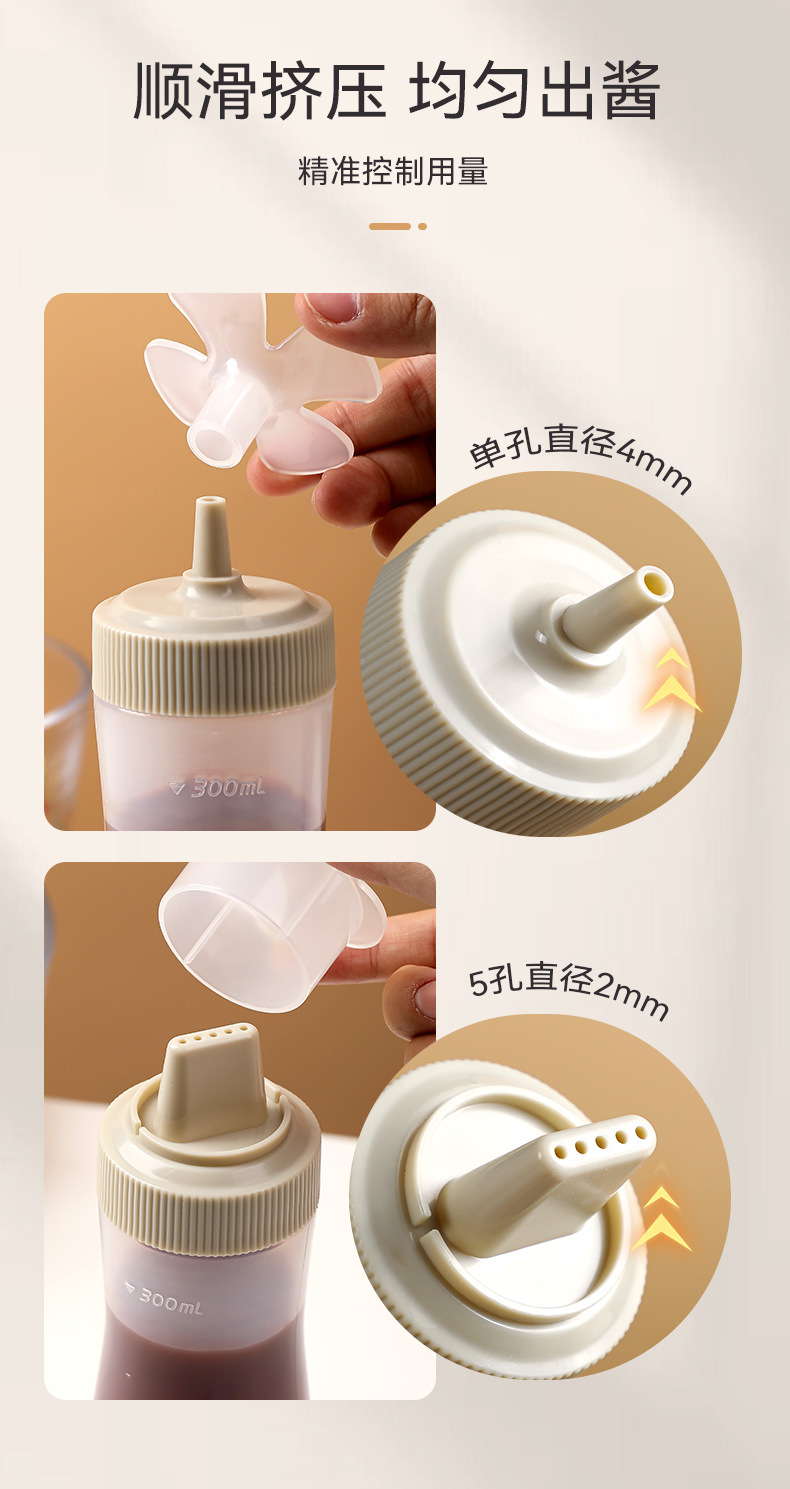 顺滑挤压 均匀出酱

精准控制用量

单孔直径4mm

300mL

5孔直径2mm

300mL