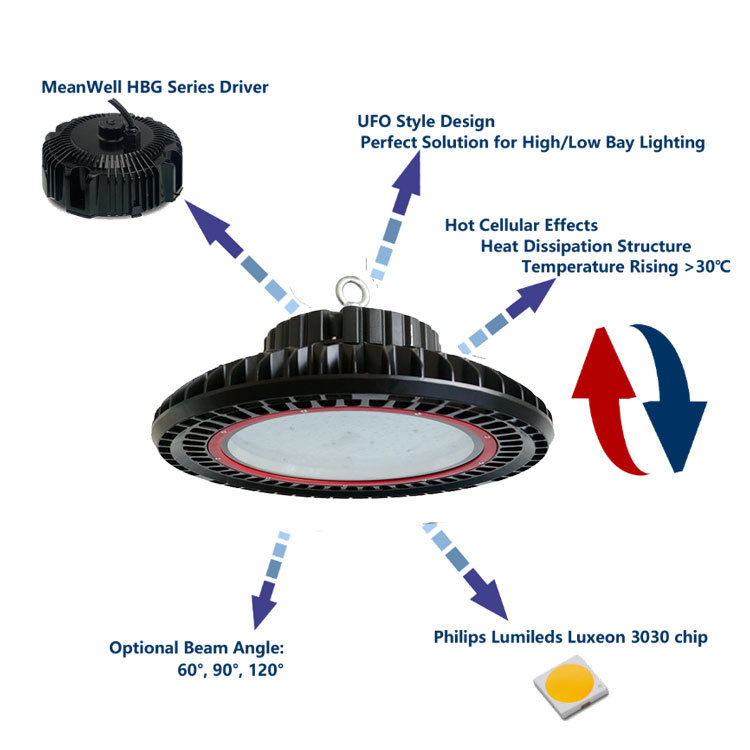 MeanWell HBG Series Driver

UFO Style Design
Perfect Solution for High/Low Bay Lighting

Hot Cellular Effects
Heat Dissipation Structure
Temperature Rising >30℃

Optional Beam Angle:
60°, 90°, 120°

Philips Lumileds Luxeon 3030 chip