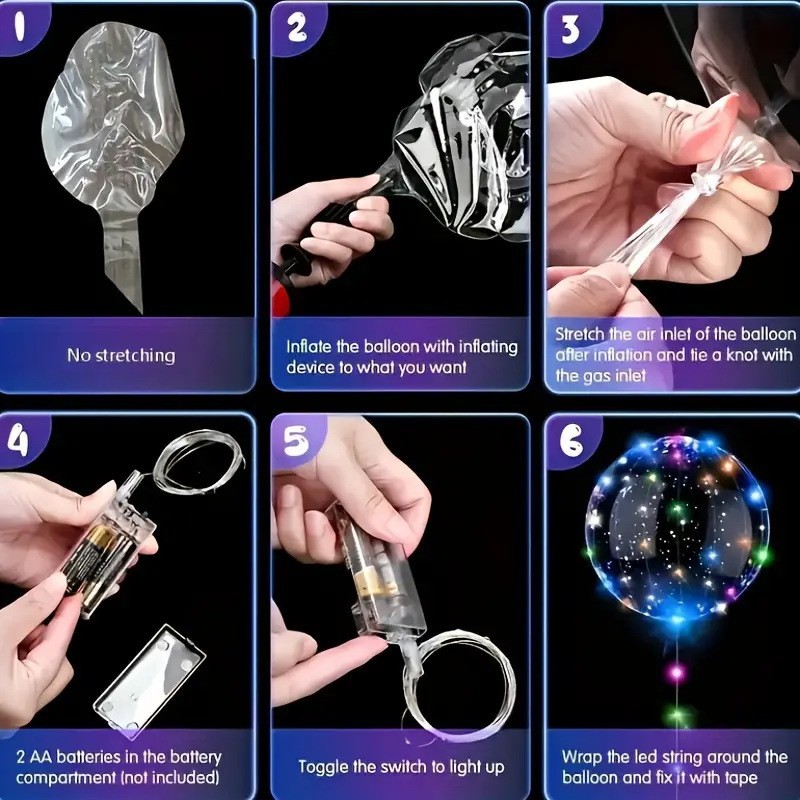 1

No stretching

2

Inflate the balloon with inflating device to what you want

3

Stretch the air inlet of the balloon after inflation and tie a knot with the gas inlet

4

2 AA batteries in the battery compartment (not included)

5

Toggle the switch to light up

6

Wrap the led string around the balloon and fix it with tape