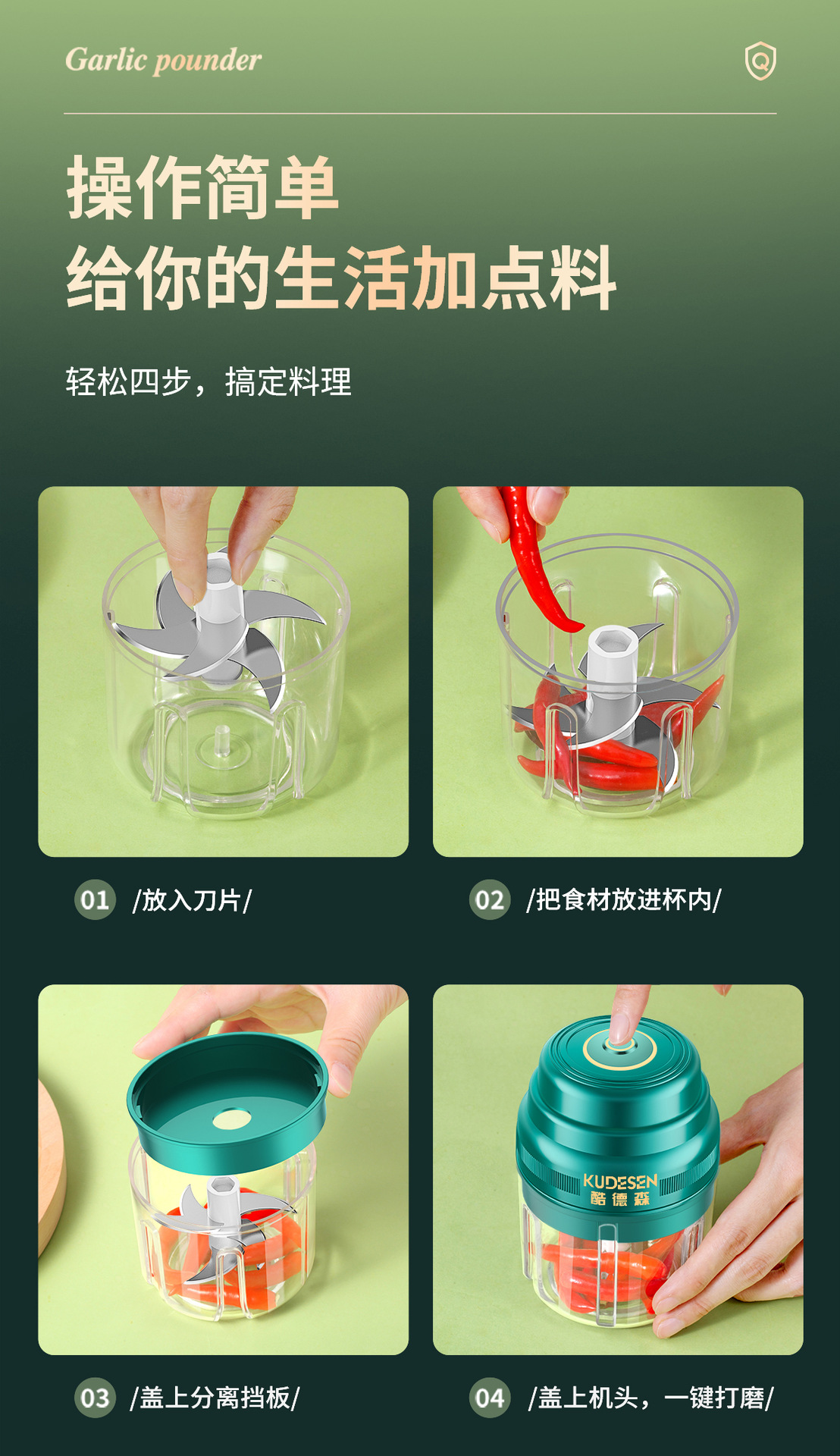 Garlic pounder

操作简单
给你的生活加点料

轻松四步，搞定料理

01 /放入刀片/

02 /把食材放进杯内/

KUDESEN
酷德森

03 /盖上分离挡板/

04 /盖上机头，一键打磨/