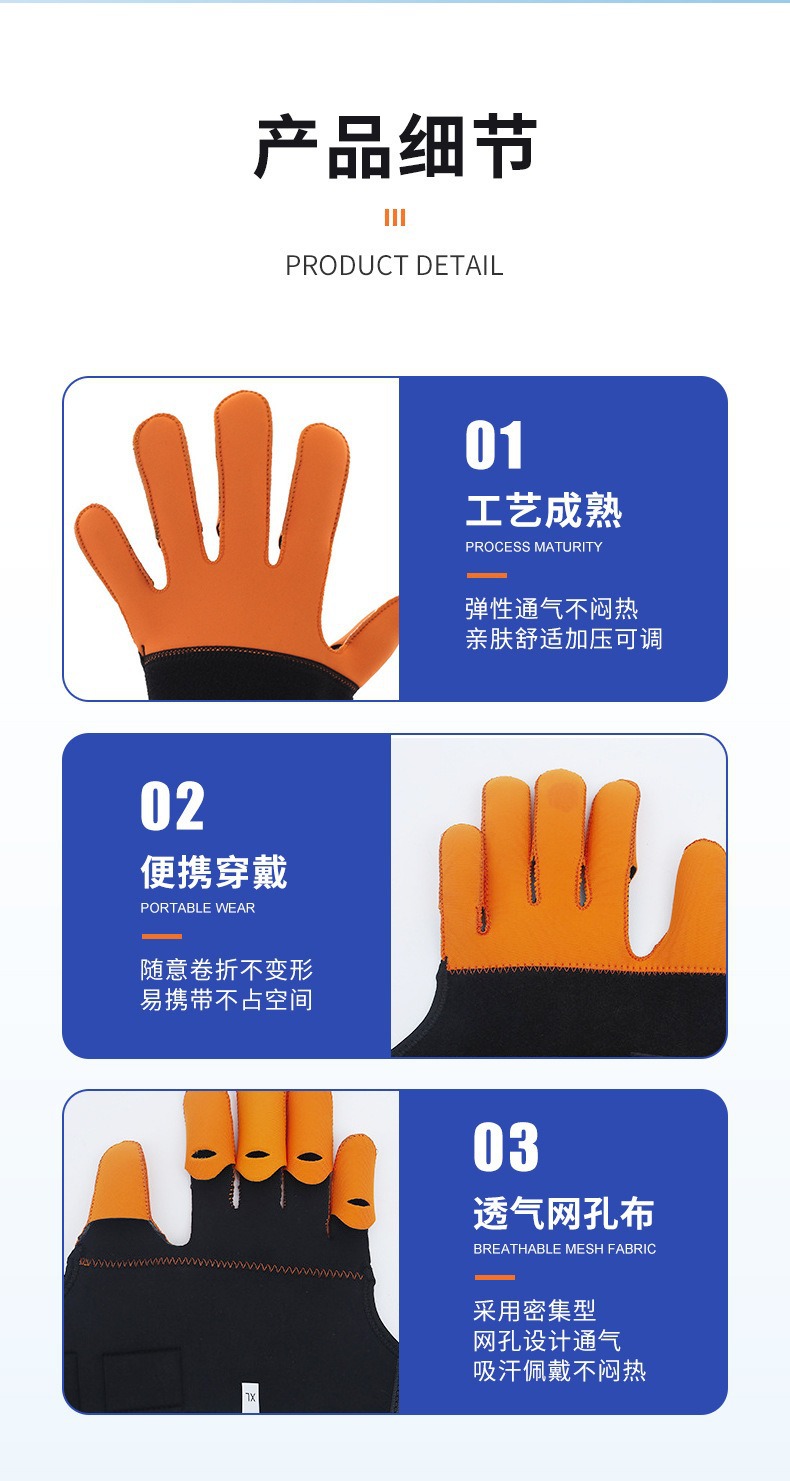 产品细节

PRODUCT DETAIL

01
工艺成熟
PROCESS MATURITY
弹性通气不闷热
亲肤舒适加压可调

02
便携穿戴
PORTABLE WEAR
随意卷折不变形
易携带不占空间

03
透气网孔布
BREATHABLE MESH FABRIC
采用密集型
网孔设计通气
吸汗佩戴不闷热

XL