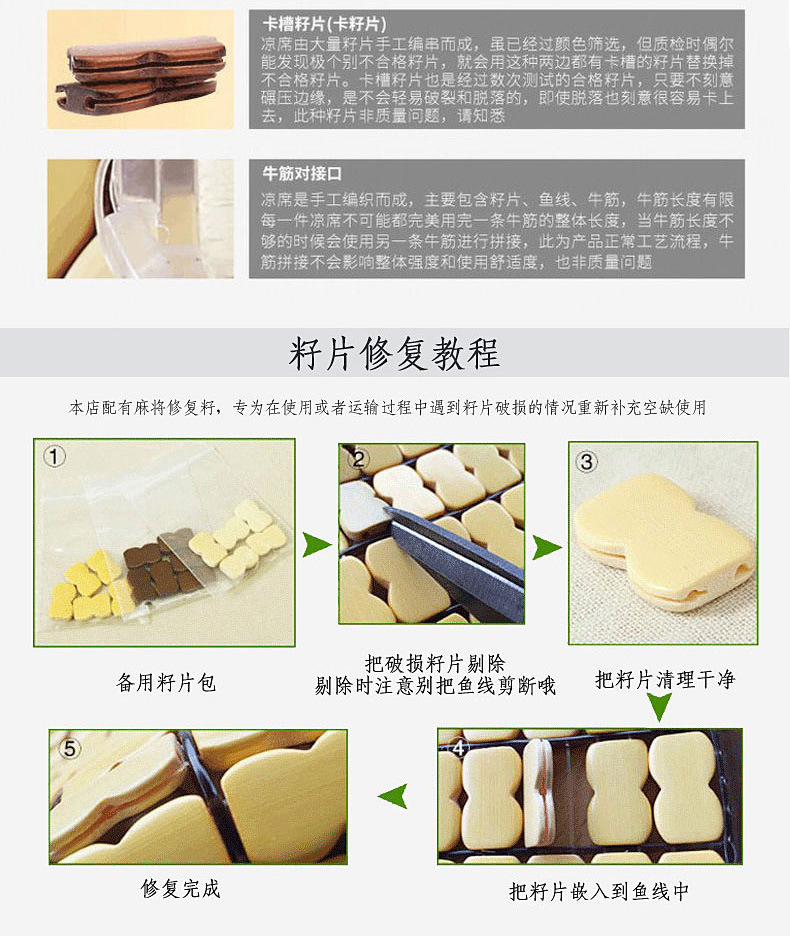 卡槽籽片(卡籽片)

凉席由大量籽片手工编串而成，虽已经过颜色筛选，但质检时偶尔能发现极个别不合格籽片，就会用这种两边都有卡槽的籽片替换掉不合格籽片。卡槽籽片也是经过数次测试的合格籽片，只要不刻意碾压边缘，是不会轻易破裂和脱落的，即使脱落也刻意很容易卡上去，此种籽片非质量问题，请知悉

牛筋对接口

凉席是手工编织而成，主要包含籽片、鱼线、牛筋，牛筋长度有限每一件凉席不可能都完美用完一条牛筋的整体长度，当牛筋长度不够的时候会使用另一条牛筋进行拼接，此为产品正常工艺流程，牛筋拼接不会影响整体强度和使用舒适度，也非质量问题

籽片修复教程

本店配有麻将修复籽，专为在使用或者运输过程中遇到籽片破损的情况重新补充空缺使用

①

备用籽片包

②

把破损籽片剔除
剔除时注意别把鱼线剪断哦

③

把籽片清理干净

④

把籽片嵌入到鱼线中

⑤

修复完成