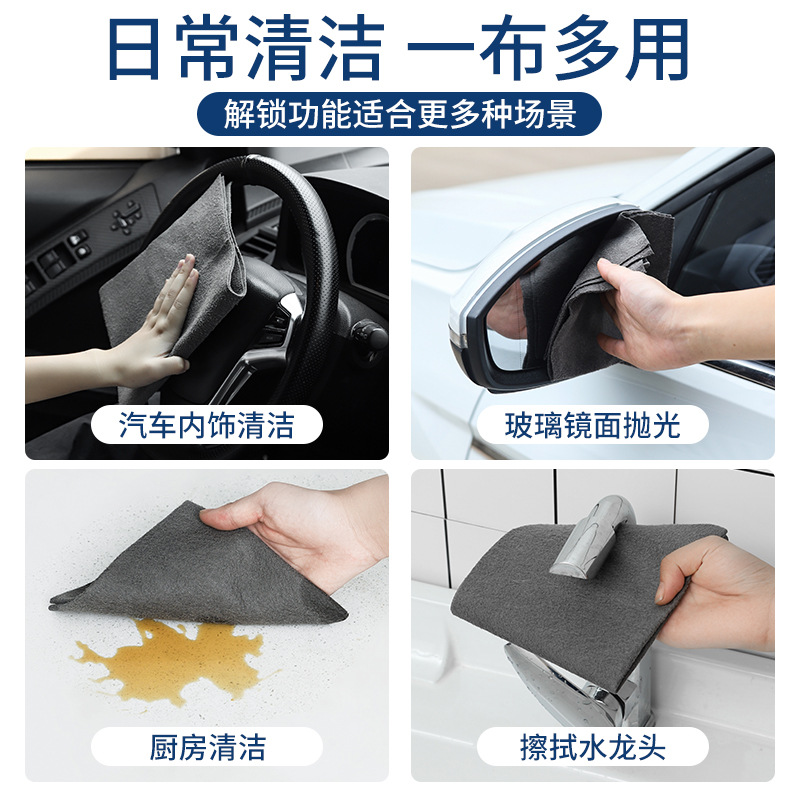 日常清洁 一布多用

解锁功能适合更多种场景

汽车内饰清洁

玻璃镜面抛光

厨房清洁

擦拭水龙头