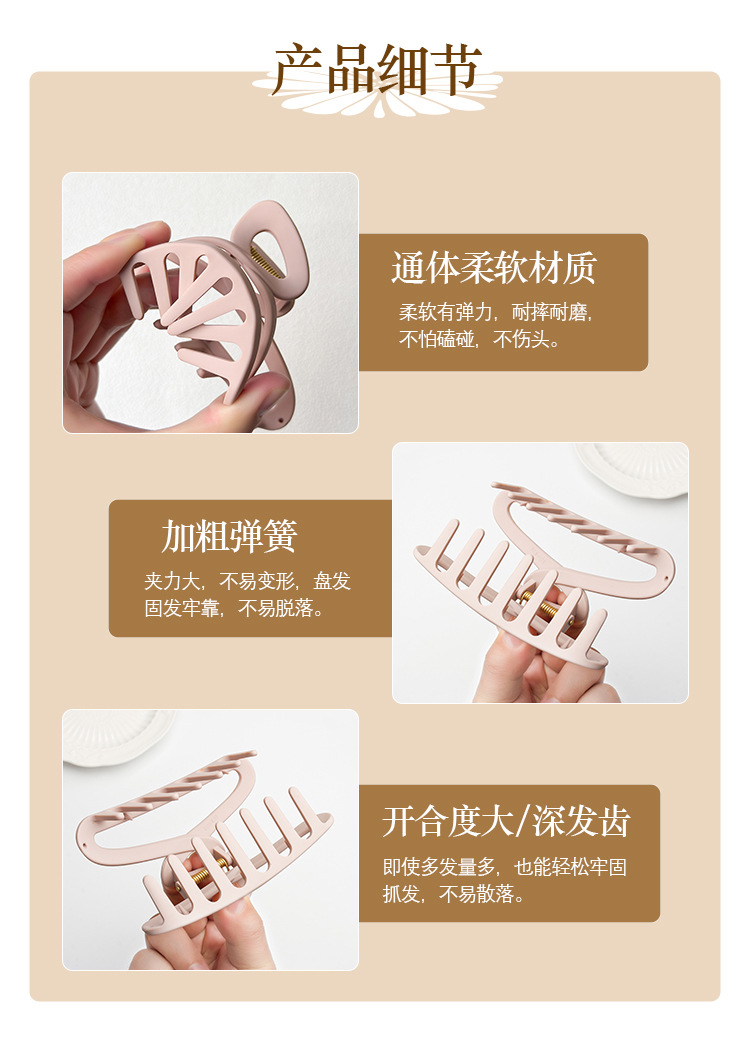 产品细节

通体柔软材质

柔软有弹力，耐摔耐磨，不怕磕碰，不伤头。

加粗弹簧

夹力大，不易变形，盘发固发牢靠，不易脱落。

开合度大/深发齿

即使多发量多，也能轻松牢固抓发，不易散落。