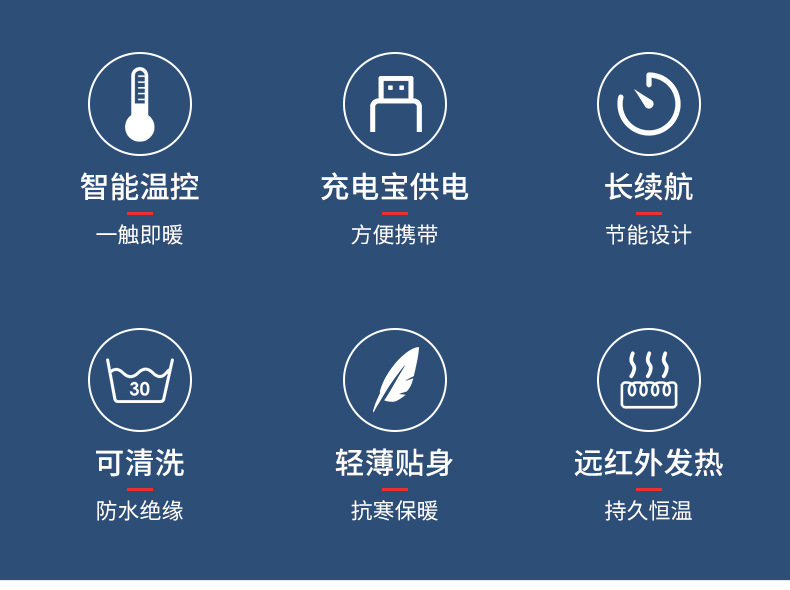 智能温控
一触即暖

充电宝供电
方便携带

长续航
节能设计

30

可清洗
防水绝缘

轻薄贴身
抗寒保暖

远红外发热
持久恒温