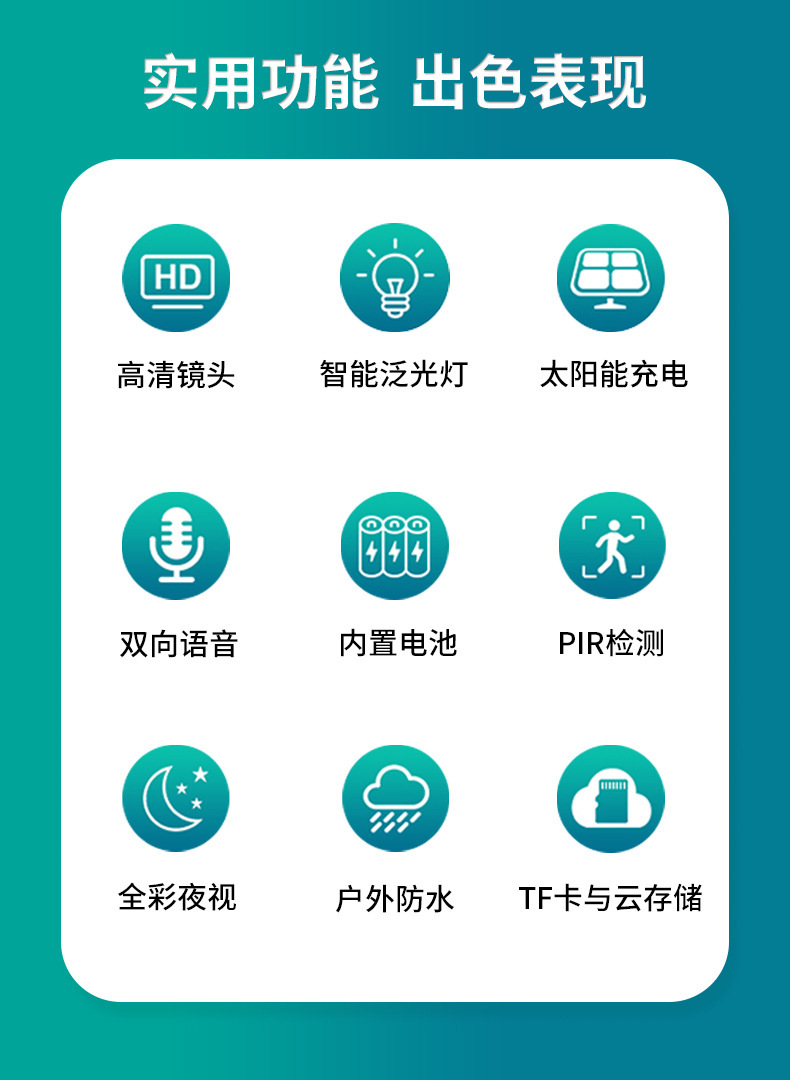 实用功能 出色表现

HD

高清镜头

智能泛光灯

太阳能充电

双向语音

内置电池

PIR检测

全彩夜视

户外防水

TF卡与云存储